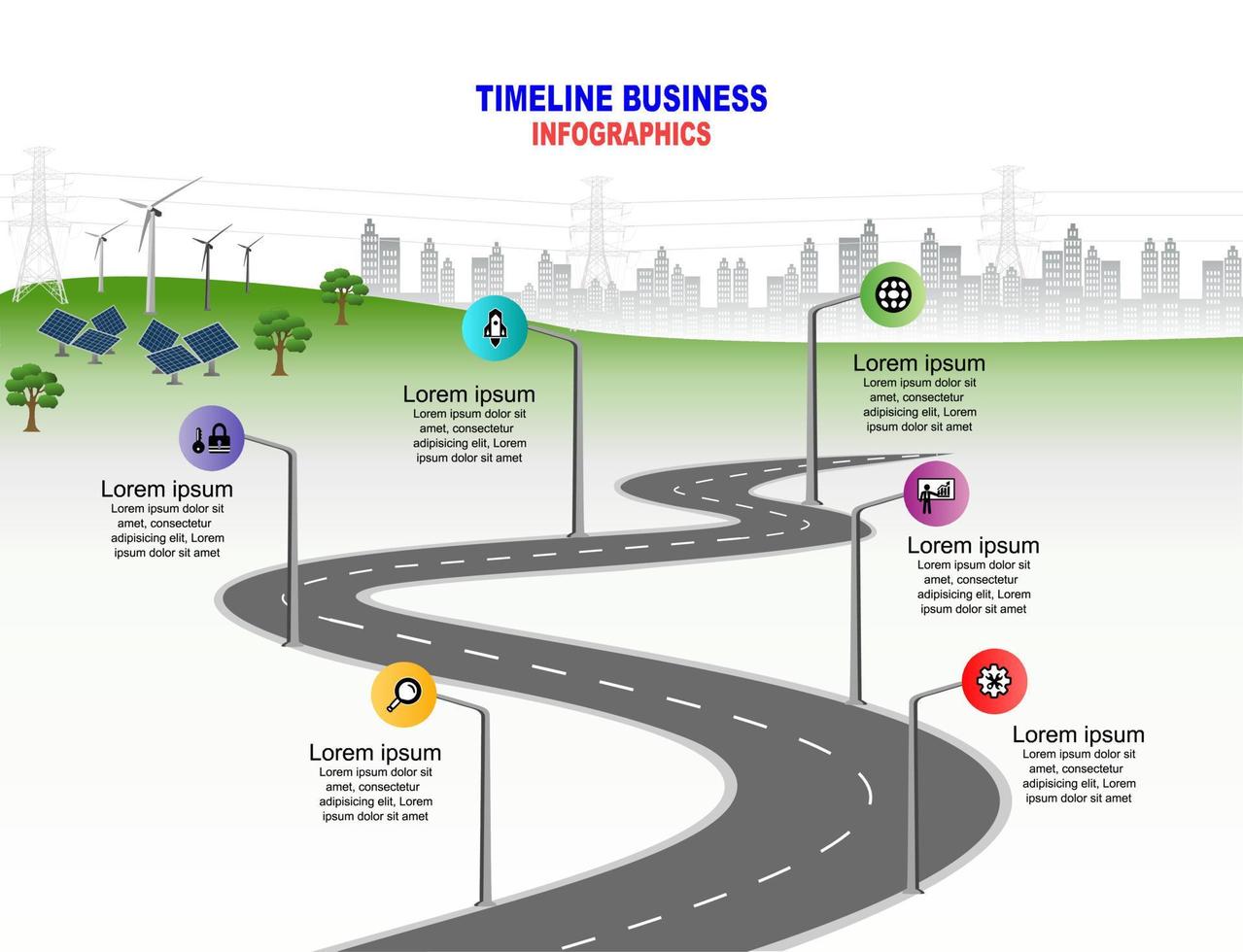 TIMELINE BUSINESS
INFOGRAPHICS

Lorem ipsum
Lorem ipsum dolor sit amet, consectetur adipisicing elit, Lorem ipsum dolor sit amet

Lorem ipsum
Lorem ipsum dolor sit amet, consectetur adipisicing elit, Lorem ipsum dolor sit amet

Lorem ipsum
Lorem ipsum dolor sit amet, consectetur adipisicing elit, Lorem ipsum dolor sit amet

Lorem ipsum
Lorem ipsum dolor sit amet, consectetur adipisicing elit, Lorem ipsum dolor sit amet

Lorem ipsum
Lorem ipsum dolor sit amet, consectetur adipisicing elit, Lorem ipsum dolor sit amet

Lorem ipsum
Lorem ipsum dolor sit amet, consectetur adipisicing elit, Lorem ipsum dolor sit amet