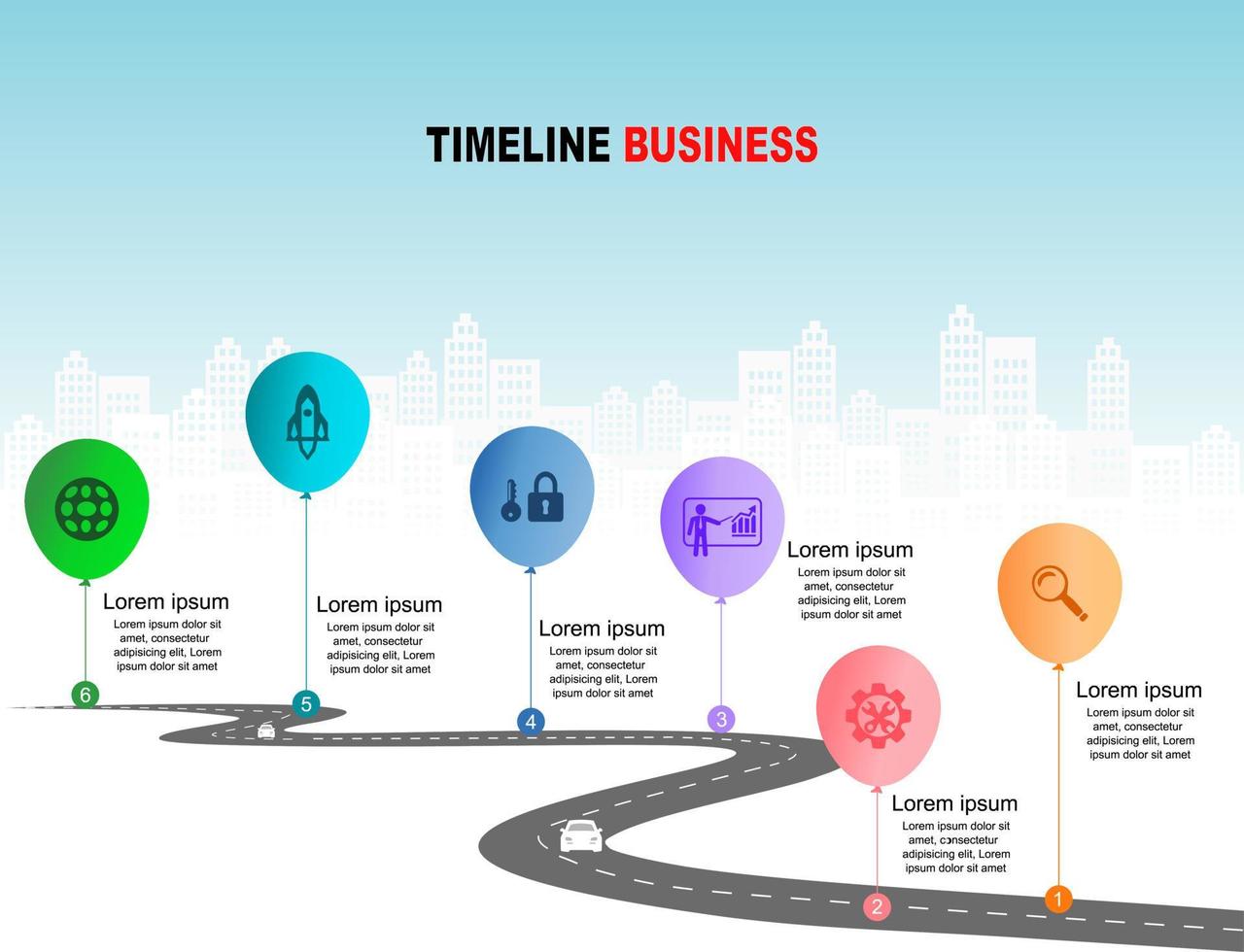 TIMELINE BUSINESS

Lorem ipsum
Lorem ipsum dolor sit amet, consectetur adipisicing elit, Lorem ipsum dolor sit amet

6

Lorem ipsum
Lorem ipsum dolor sit amet, consectetur adipisicing elit, Lorem ipsum dolor sit amet

5

Lorem ipsum
Lorem ipsum dolor sit amet, consectetur adipisicing elit, Lorem ipsum dolor sit amet

4

Lorem ipsum
Lorem ipsum dolor sit amet, consectetur adipisicing elit, Lorem ipsum dolor sit amet

3

Lorem ipsum
Lorem ipsum dolor sit amet, consectetur adipisicing elit, Lorem ipsum dolor sit amet

2

Lorem ipsum
Lorem ipsum dolor sit amet, consectetur adipisicing elit, Lorem ipsum dolor sit amet

1