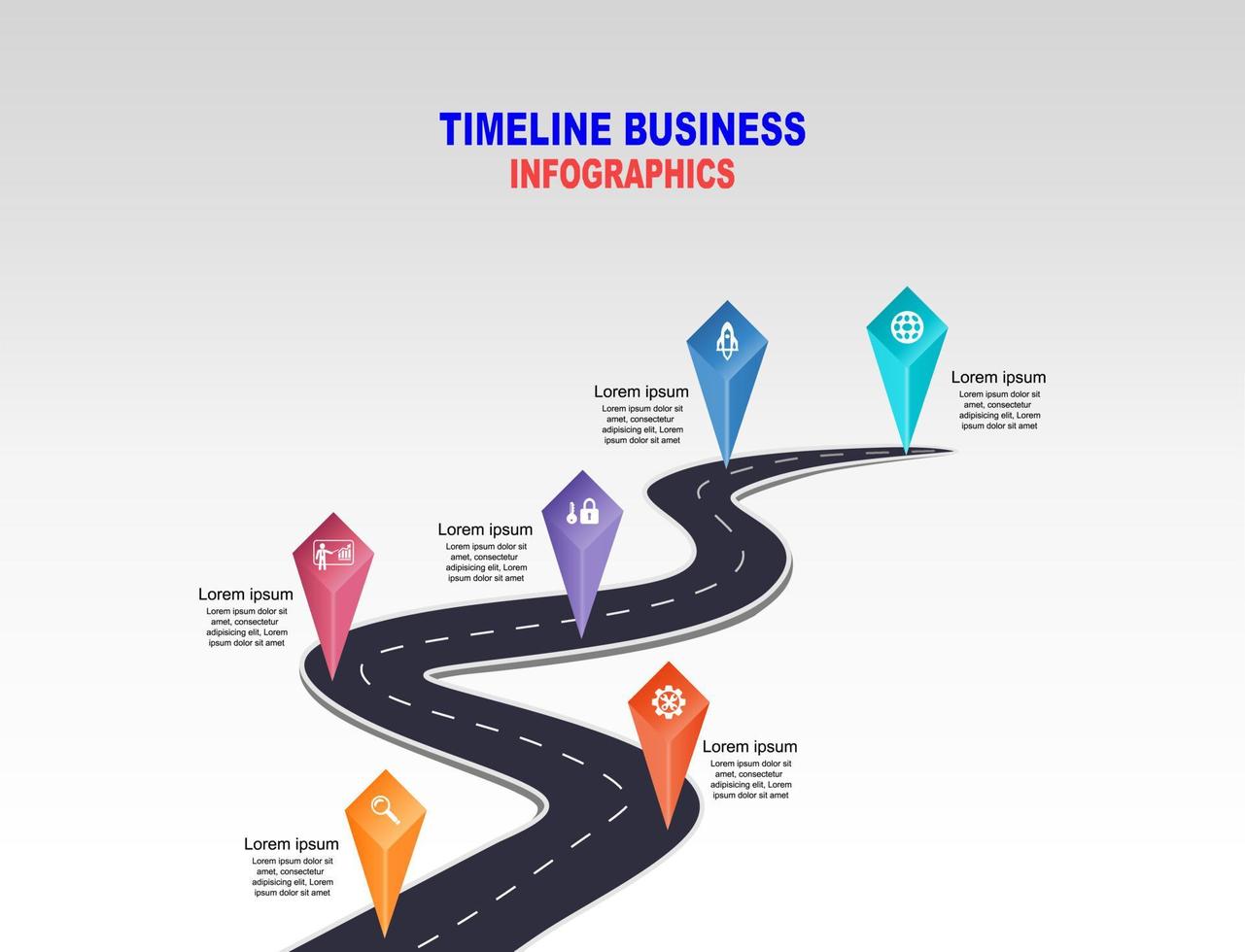 TIMELINE BUSINESS
INFOGRAPHICS

Lorem ipsum
Lorem ipsum dolor sit amet, consectetur adipisicing elit, Lorem ipsum dolor sit amet

Lorem ipsum
Lorem ipsum dolor sit amet, consectetur adipisicing elit, Lorem ipsum dolor sit amet

Lorem ipsum
Lorem ipsum dolor sit amet, consectetur adipisicing elit, Lorem ipsum dolor sit amet

Lorem ipsum
Lorem ipsum dolor sit amet, consectetur adipisicing elit, Lorem ipsum dolor sit amet

Lorem ipsum
Lorem ipsum dolor sit amet, consectetur adipisicing elit, Lorem ipsum dolor sit amet

Lorem ipsum
Lorem ipsum dolor sit amet, consectetur adipisicing elit, Lorem ipsum dolor sit amet