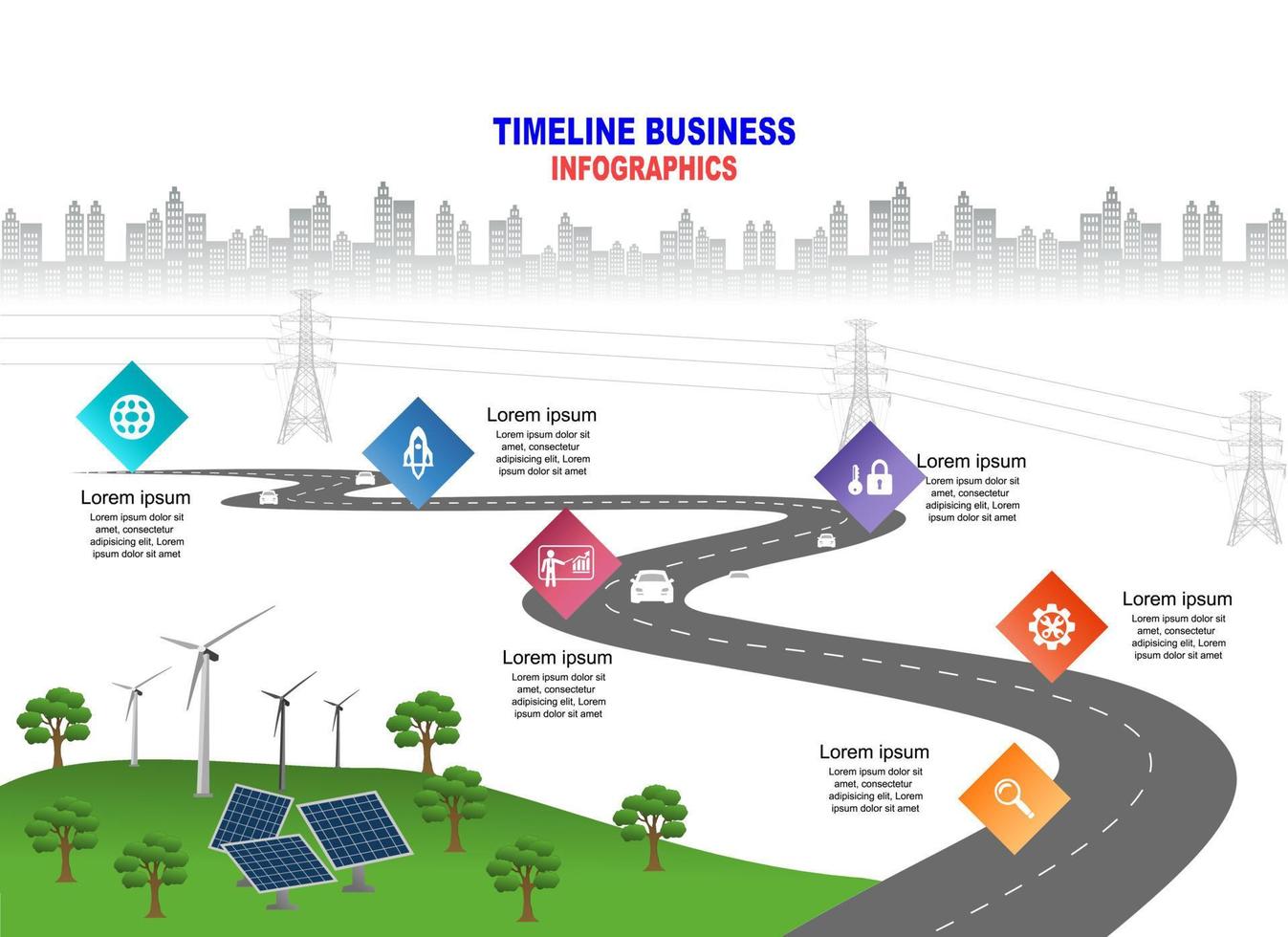 TIMELINE BUSINESS
INFOGRAPHICS

Lorem ipsum
Lorem ipsum dolor sit amet, consectetur adipisicing elit, Lorem ipsum dolor sit amet

Lorem ipsum
Lorem ipsum dolor sit amet, consectetur adipisicing elit, Lorem ipsum dolor sit amet

Lorem ipsum
Lorem ipsum dolor sit amet, consectetur adipisicing elit, Lorem ipsum dolor sit amet

Lorem ipsum
Lorem ipsum dolor sit amet, consectetur adipisicing elit, Lorem ipsum dolor sit amet

Lorem ipsum
Lorem ipsum dolor sit amet, consectetur adipisicing elit, Lorem ipsum dolor sit amet

Lorem ipsum
Lorem ipsum dolor sit amet, consectetur adipisicing elit, Lorem ipsum dolor sit amet