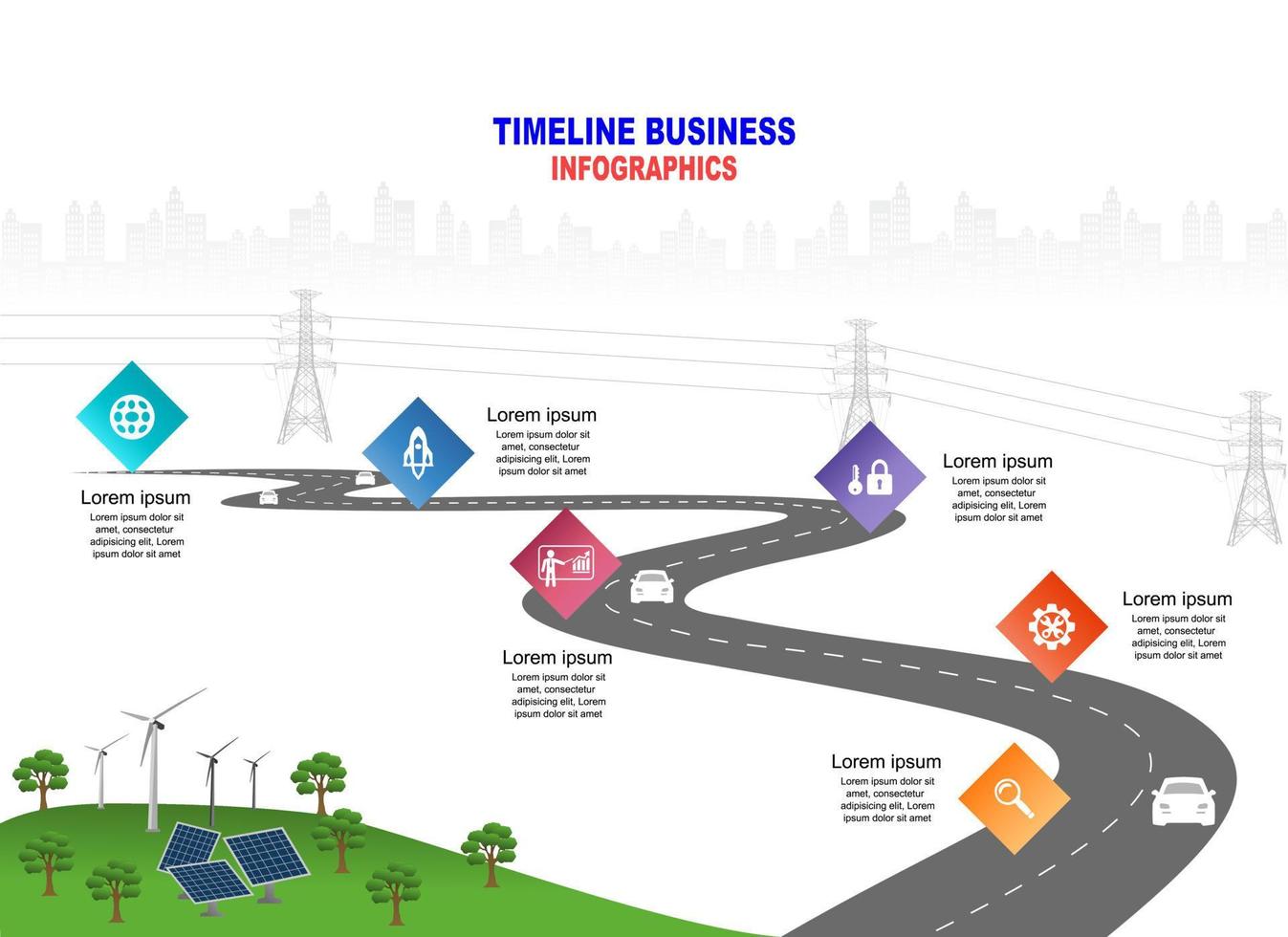 TIMELINE BUSINESS
INFOGRAPHICS

Lorem ipsum
Lorem ipsum dolor sit amet, consectetur adipisicing elit, Lorem ipsum dolor sit amet

Lorem ipsum
Lorem ipsum dolor sit amet, consectetur adipisicing elit, Lorem ipsum dolor sit amet

Lorem ipsum
Lorem ipsum dolor sit amet, consectetur adipisicing elit, Lorem ipsum dolor sit amet

Lorem ipsum
Lorem ipsum dolor sit amet, consectetur adipisicing elit, Lorem ipsum dolor sit amet

Lorem ipsum
Lorem ipsum dolor sit amet, consectetur adipisicing elit, Lorem ipsum dolor sit amet

Lorem ipsum
Lorem ipsum dolor sit amet, consectetur adipisicing elit, Lorem ipsum dolor sit amet