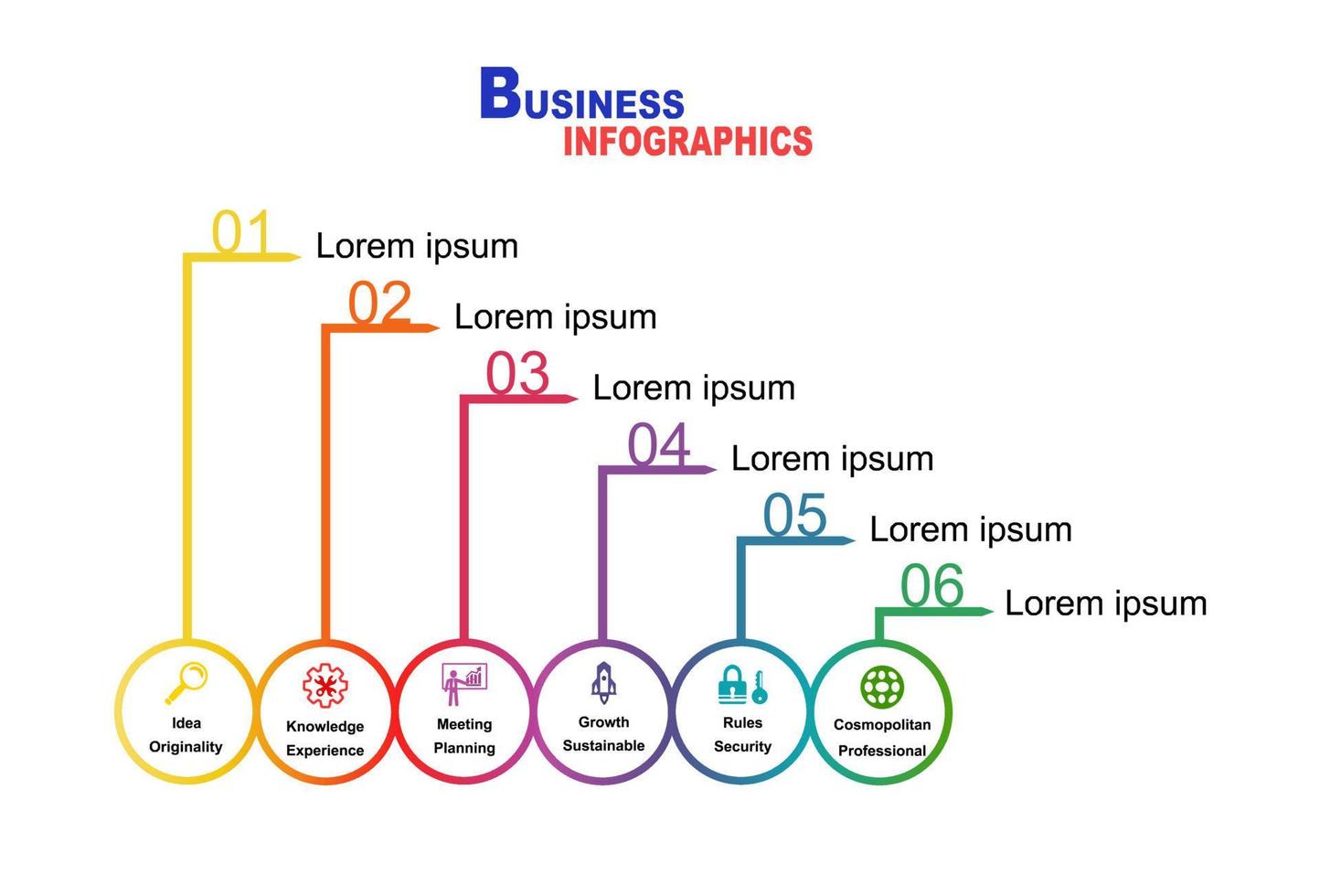 BUSINESS
INFOGRAPHICS

01 Lorem ipsum

02 Lorem ipsum

03 Lorem ipsum

04 Lorem ipsum

05 Lorem ipsum

06 Lorem ipsum

Idea Originality

Knowledge Experience

Meeting Planning

Growth Sustainable

Rules Security

Cosmopolitan Professional