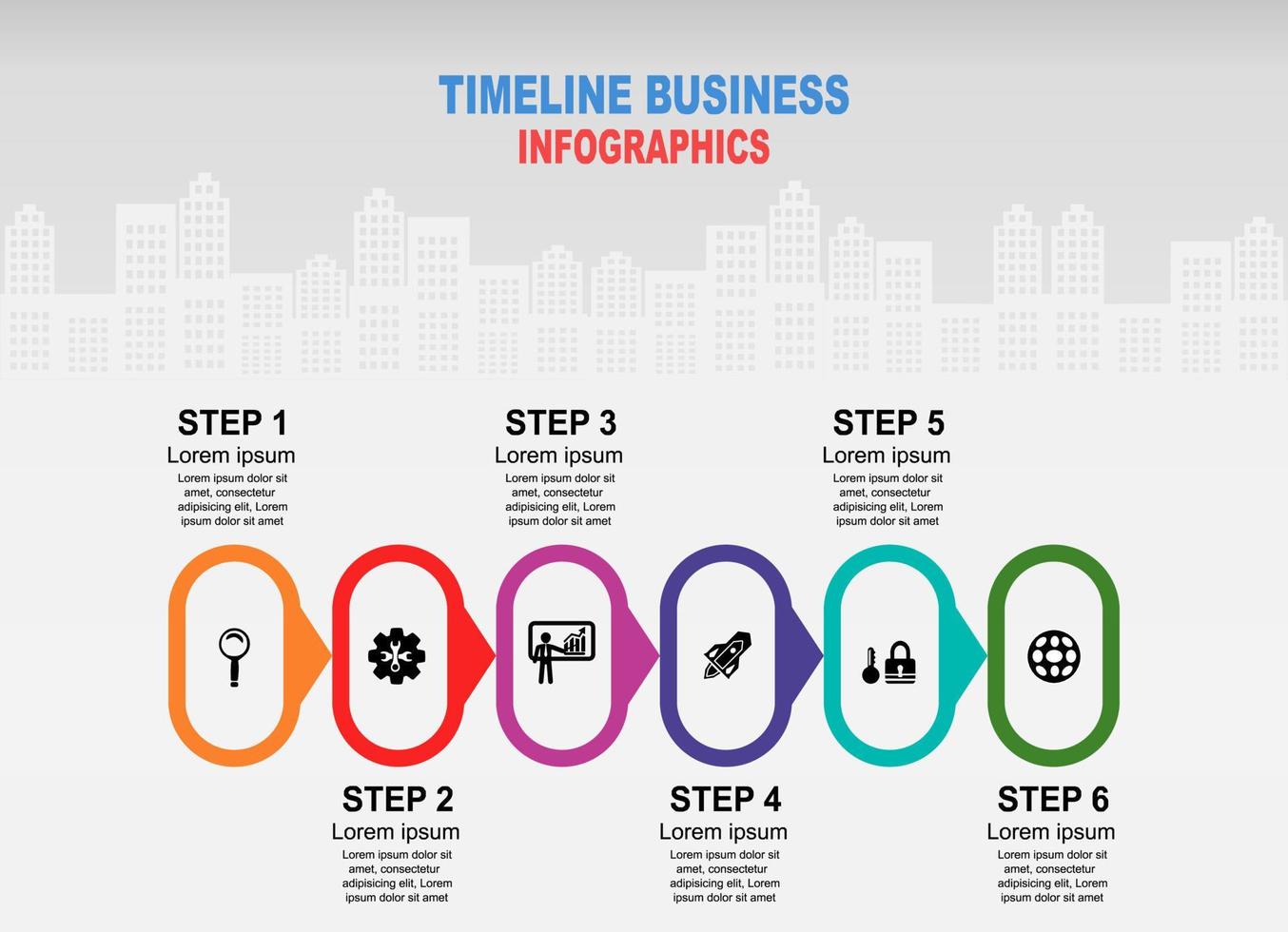 TIMELINE BUSINESS
INFOGRAPHICS

STEP 1
Lorem ipsum
Lorem ipsum dolor sit amet, consectetur adipisicing elit, Lorem ipsum dolor sit amet

STEP 3
Lorem ipsum
Lorem ipsum dolor sit amet, consectetur adipisicing elit, Lorem ipsum dolor sit amet

STEP 5
Lorem ipsum
Lorem ipsum dolor sit amet, consectetur adipisicing elit, Lorem ipsum dolor sit amet

STEP 2
Lorem ipsum
Lorem ipsum dolor sit amet, consectetur adipisicing elit, Lorem ipsum dolor sit amet

STEP 4
Lorem ipsum
Lorem ipsum dolor sit amet, consectetur adipisicing elit, Lorem ipsum dolor sit amet

STEP 6
Lorem ipsum
Lorem ipsum dolor sit amet, consectetur adipisicing elit, Lorem ipsum dolor sit amet