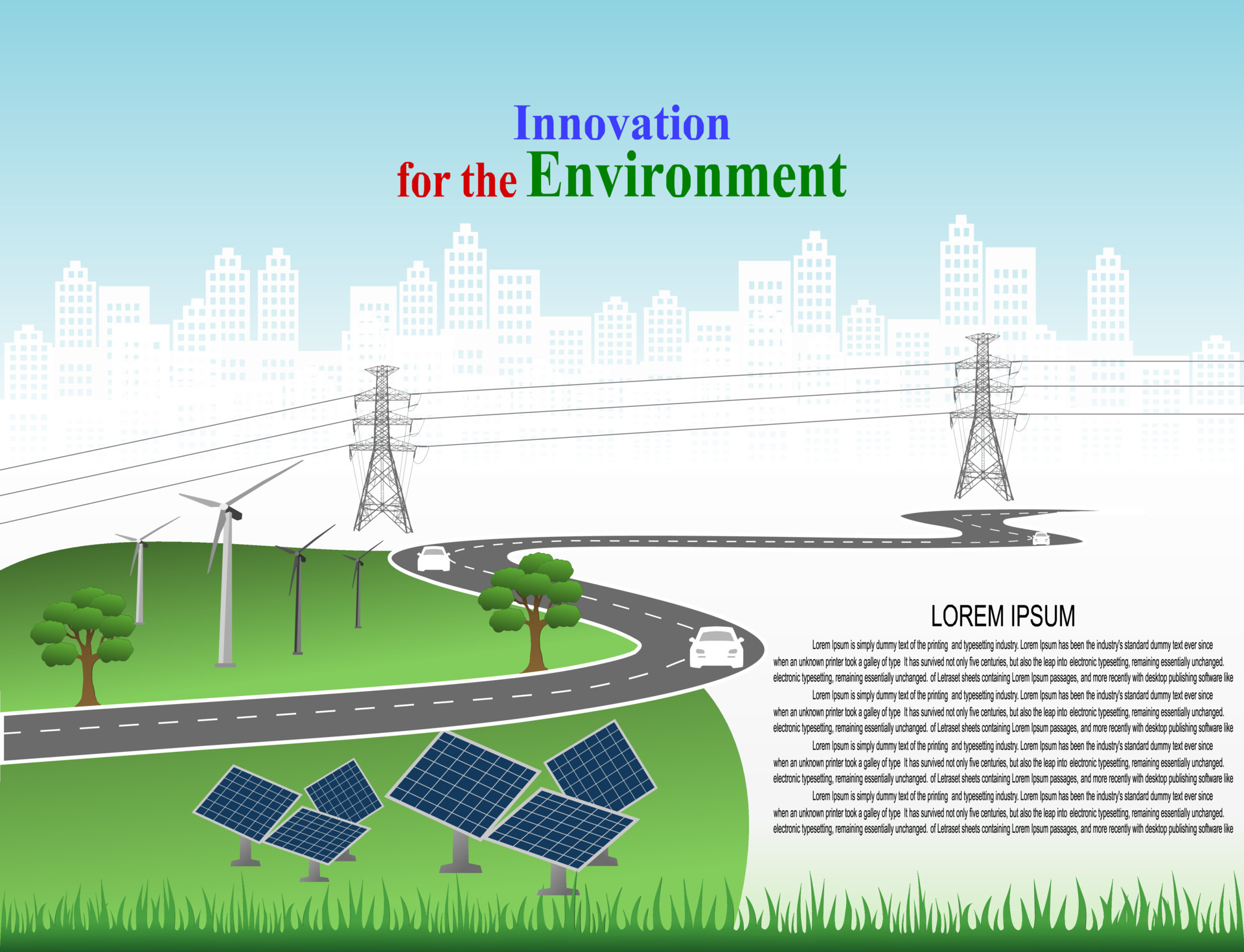 Innovation
for the Environment

LOREM IPSUM

Lorem Ipsum is simply dummy text of the printing and typesetting industry. Lorem Ipsum has been the industry's standard dummy text ever since when an unknown printer took a galley of type It has survived not only five centuries, but also the leap into electronic typesetting, remaining essentially unchanged. electronic typesetting, remaining essentially unchanged. of Letraset sheets containing Lorem Ipsum passages, and more recently with desktop publishing software like

Lorem Ipsum is simply dummy text of the printing and typesetting industry. Lorem Ipsum has been the industry's standard dummy text ever since when an unknown printer took a galley of type It has survived not only five centuries, but also the leap into electronic typesetting, remaining essentially unchanged. electronic typesetting, remaining essentially unchanged. of Letraset sheets containing Lorem Ipsum passages, and more recently with desktop publishing software like

Lorem Ipsum is simply dummy text of the printing and typesetting industry. Lorem Ipsum has been the industry's standard dummy text ever since when an unknown printer took a galley of type It has survived not only five centuries, but also the leap into electronic typesetting, remaining essentially unchanged. electronic typesetting, remaining essentially unchanged. of Letraset sheets containing Lorem Ipsum passages, and more recently with desktop publishing software like

Lorem Ipsum is simply dummy text of the printing and typesetting industry. Lorem Ipsum has been the industry's standard dummy text ever since when an unknown printer took a galley of type It has survived not only five centuries, but also the leap into electronic typesetting, remaining essentially unchanged. electronic typesetting, remaining essentially unchanged. of Letraset sheets containing Lorem Ipsum passages, and more recently with desktop publishing software like