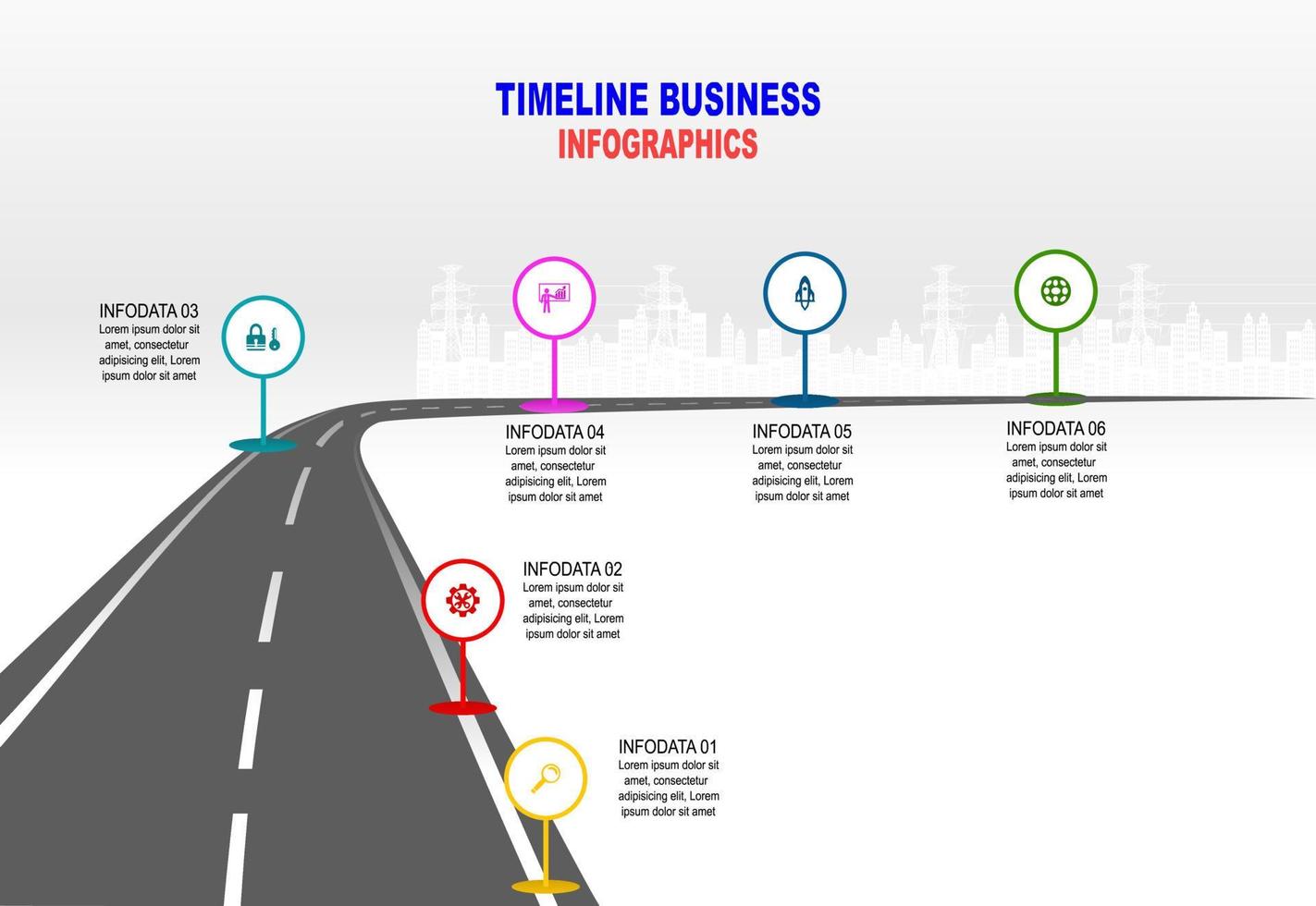 TIMELINE BUSINESS
INFOGRAPHICS

INFODATA 03
Lorem ipsum dolor sit amet, consectetur adipisicing elit, Lorem ipsum dolor sit amet

INFODATA 04
Lorem ipsum dolor sit amet, consectetur adipisicing elit, Lorem ipsum dolor sit amet

INFODATA 05
Lorem ipsum dolor sit amet, consectetur adipisicing elit, Lorem ipsum dolor sit amet

INFODATA 06
Lorem ipsum dolor sit amet, consectetur adipisicing elit, Lorem ipsum dolor sit amet

INFODATA 02
Lorem ipsum dolor sit amet, consectetur adipisicing elit, Lorem ipsum dolor sit amet

INFODATA 01
Lorem ipsum dolor sit amet, consectetur adipisicing elit, Lorem ipsum dolor sit amet