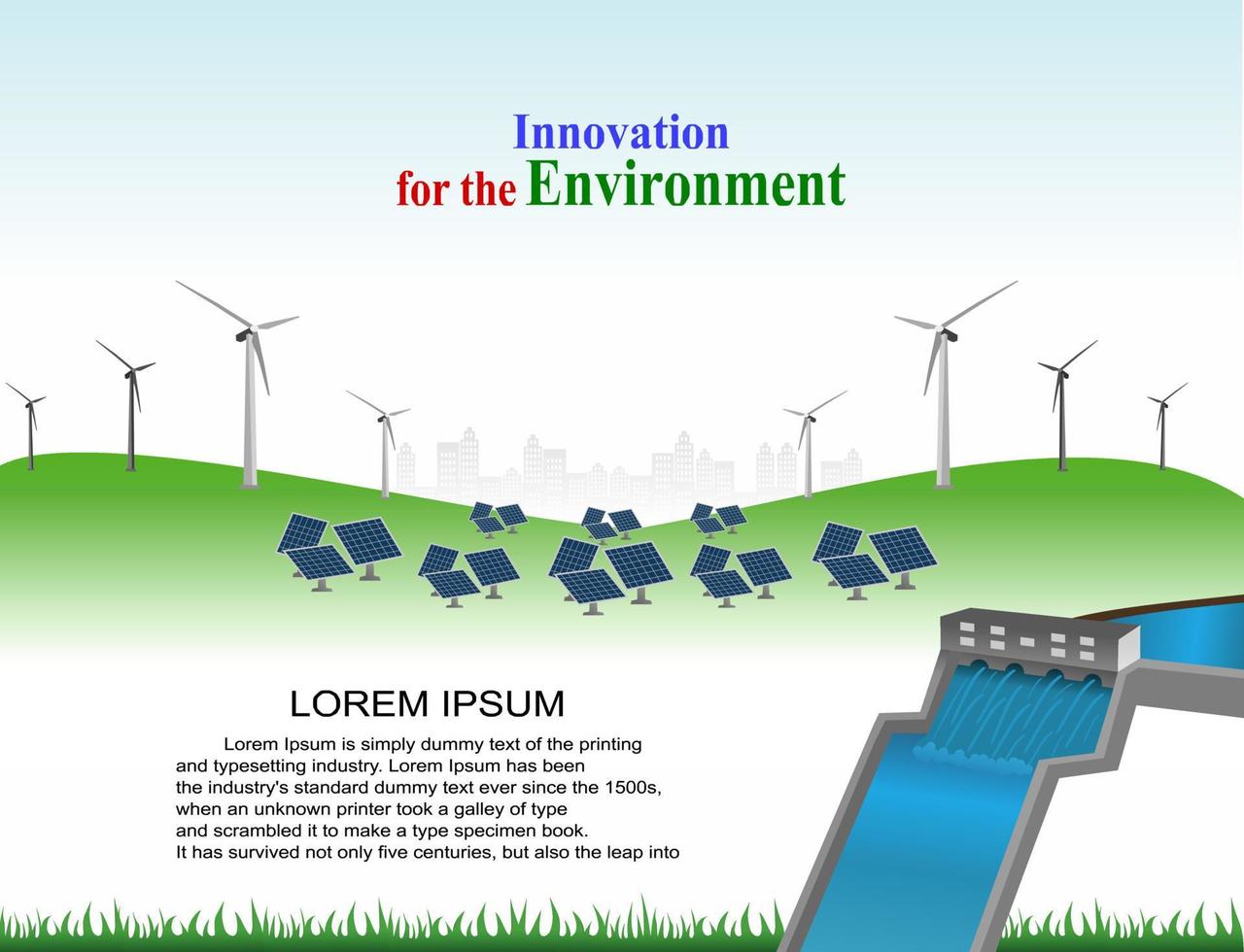 Innovation
for the Environment

LOREM IPSUM

Lorem Ipsum is simply dummy text of the printing and typesetting industry. Lorem Ipsum has been the industry's standard dummy text ever since the 1500s, when an unknown printer took a galley of type and scrambled it to make a type specimen book. It has survived not only five centuries, but also the leap into