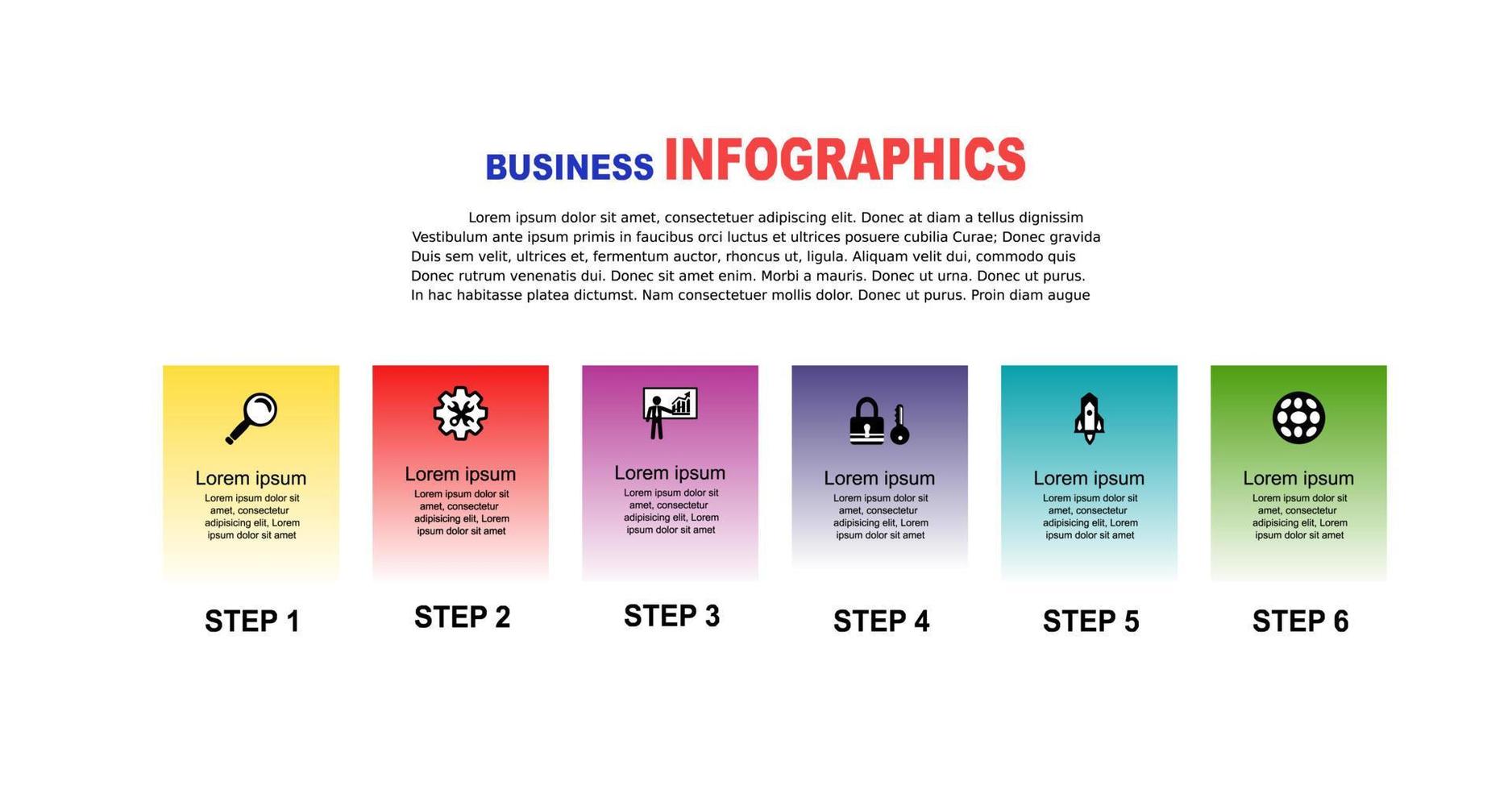 BUSINESS INFOGRAPHICS

Lorem ipsum dolor sit amet, consectetuer adipiscing elit. Donec at diam a tellus dignissim Vestibulum ante ipsum primis in faucibus orci luctus et ultrices posuere cubilia Curae; Donec gravida Duis sem velit, ultrices et, fermentum auctor, rhoncus ut, ligula. Aliquam velit dui, commodo quis Donec rutrum venenatis dui. Donec sit amet enim. Morbi a mauris. Donec ut urna. Donec ut purus. In hac habitasse platea dictumst. Nam consectetuer mollis dolor. Donec ut purus. Proin diam augue

Lorem ipsum
Lorem ipsum dolor sit amet, consectetur adipisicing elit, Lorem ipsum dolor sit amet

STEP 1

Lorem ipsum
Lorem ipsum dolor sit amet, consectetur adipisicing elit, Lorem ipsum dolor sit amet

STEP 2

Lorem ipsum
Lorem ipsum dolor sit amet, consectetur adipisicing elit, Lorem ipsum dolor sit amet

STEP 3

Lorem ipsum
Lorem ipsum dolor sit amet, consectetur adipisicing elit, Lorem ipsum dolor sit amet

STEP 4

Lorem ipsum
Lorem ipsum dolor sit amet, consectetur adipisicing elit, Lorem ipsum dolor sit amet

STEP 5

Lorem ipsum
Lorem ipsum dolor sit amet, consectetur adipisicing elit, Lorem ipsum dolor sit amet

STEP 6