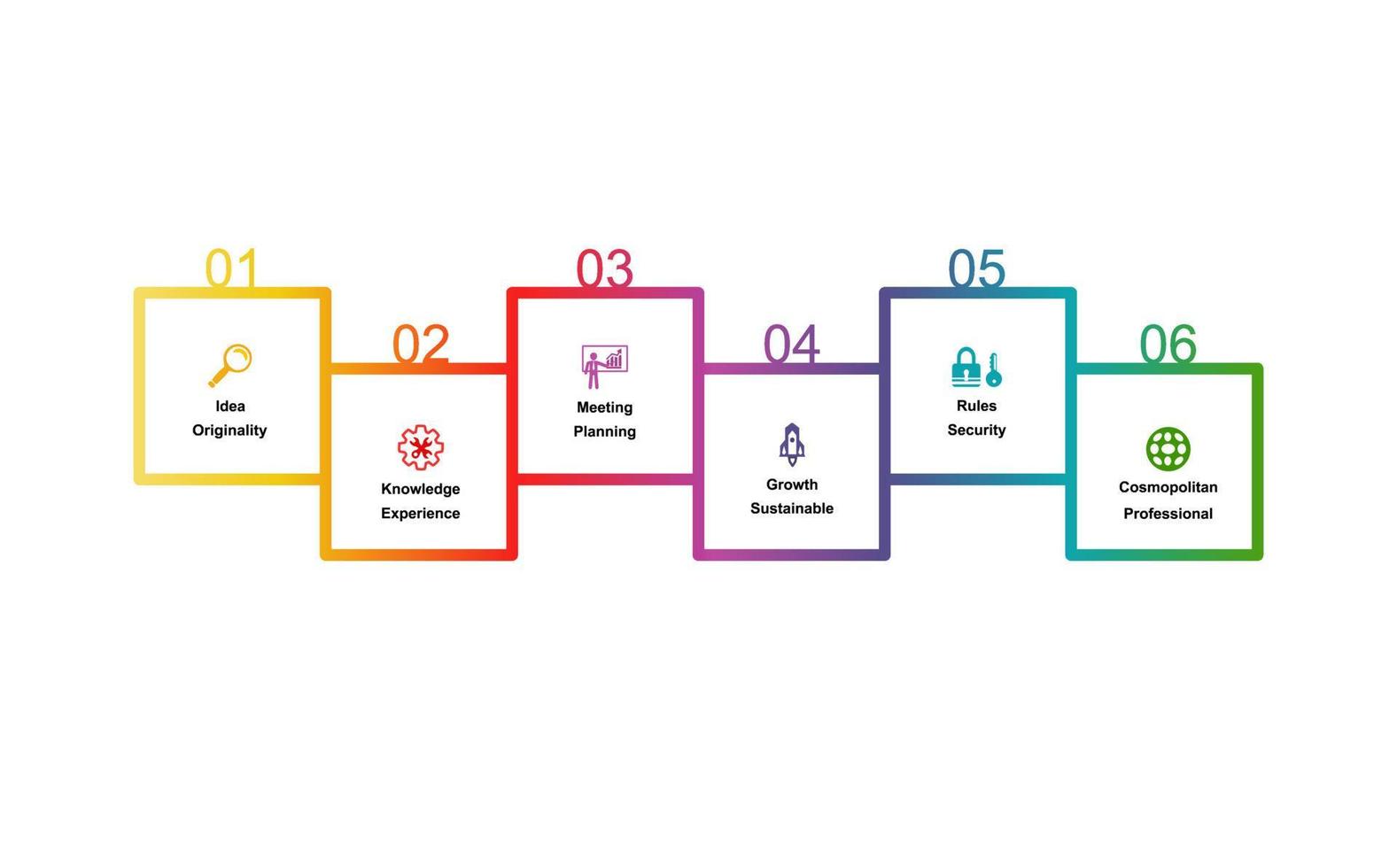 01
Idea
Originality

02
Knowledge
Experience

03
Meeting
Planning

04
Growth
Sustainable

05
Rules
Security

06
Cosmopolitan
Professional