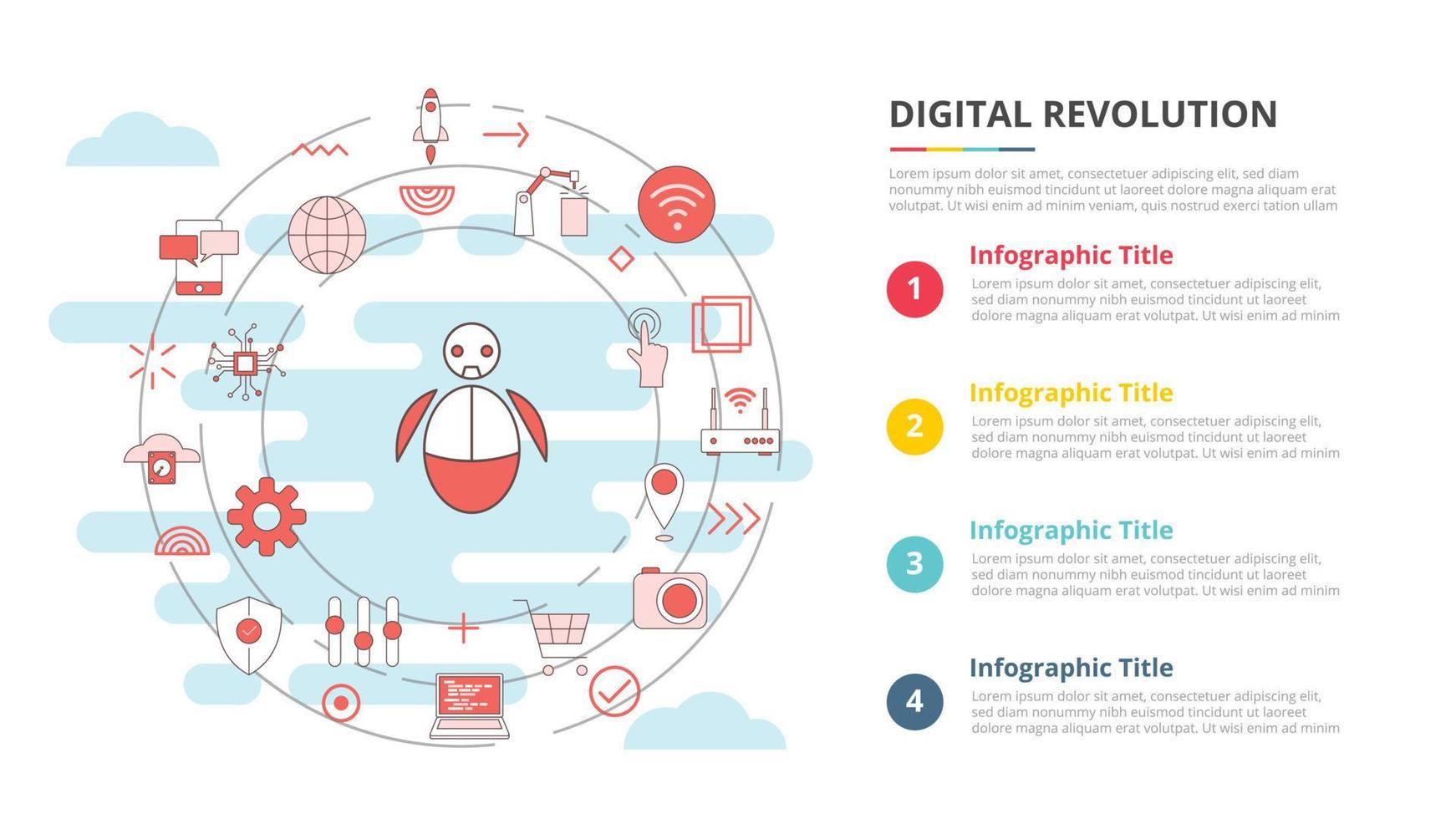 DIGITAL REVOLUTION

Lorem ipsum dolor sit amet, consectetuer adipiscing elit, sed diam nonummy nibh euismod tincidunt ut laoreet dolore magna aliquam erat volutpat. Ut wisi enim ad minim veniam, quis nostrud exerci tation ullam

1
Infographic Title
Lorem ipsum dolor sit amet, consectetuer adipiscing elit, sed diam nonummy nibh euismod tincidunt ut laoreet dolore magna aliquam erat volutpat. Ut wisi enim ad minim

2
Infographic Title
Lorem ipsum dolor sit amet, consectetuer adipiscing elit, sed diam nonummy nibh euismod tincidunt ut laoreet dolore magna aliquam erat volutpat. Ut wisi enim ad minim

3
Infographic Title
Lorem ipsum dolor sit amet, consectetuer adipiscing elit, sed diam nonummy nibh euismod tincidunt ut laoreet dolore magna aliquam erat volutpat. Ut wisi enim ad minim

4
Infographic Title
Lorem ipsum dolor sit amet, consectetuer adipiscing elit, sed diam nonummy nibh euismod tincidunt ut laoreet dolore magna aliquam erat volutpat. Ut wisi enim ad minim