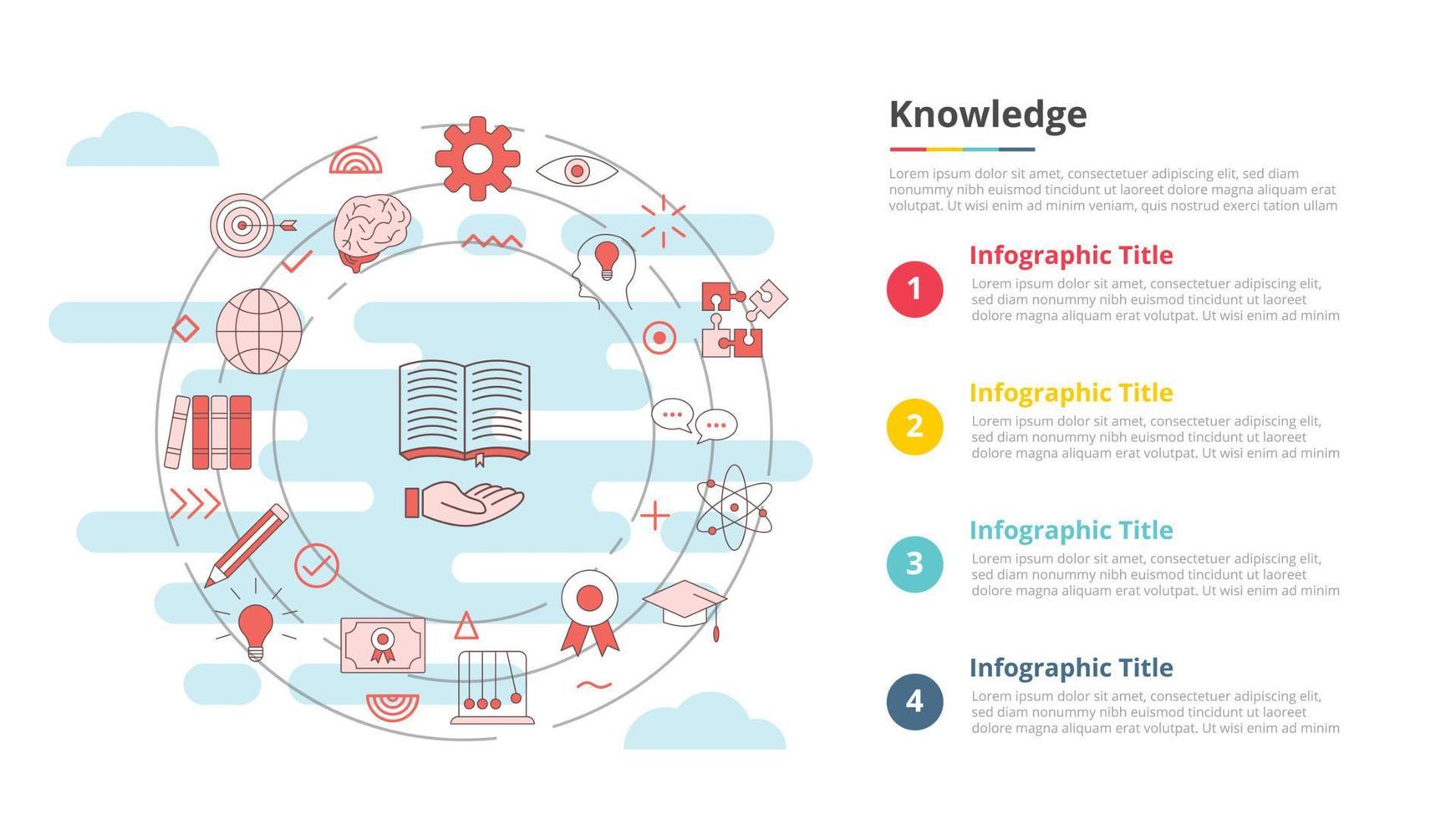 Knowledge

Lorem ipsum dolor sit amet, consectetuer adipiscing elit, sed diam nonummy nibh euismod tincidunt ut laoreet dolore magna aliquam erat volutpat. Ut wisi enim ad minim veniam, quis nostrud exerci tation ullam

1

Infographic Title

Lorem ipsum dolor sit amet, consectetuer adipiscing elit, sed diam nonummy nibh euismod tincidunt ut laoreet dolore magna aliquam erat volutpat. Ut wisi enim ad minim

2

Infographic Title

Lorem ipsum dolor sit amet, consectetuer adipiscing elit, sed diam nonummy nibh euismod tincidunt ut laoreet dolore magna aliquam erat volutpat. Ut wisi enim ad minim

3

Infographic Title

Lorem ipsum dolor sit amet, consectetuer adipiscing elit, sed diam nonummy nibh euismod tincidunt ut laoreet dolore magna aliquam erat volutpat. Ut wisi enim ad minim

4

Infographic Title

Lorem ipsum dolor sit amet, consectetuer adipiscing elit, sed diam nonummy nibh euismod tincidunt ut laoreet dolore magna aliquam erat volutpat. Ut wisi enim ad minim