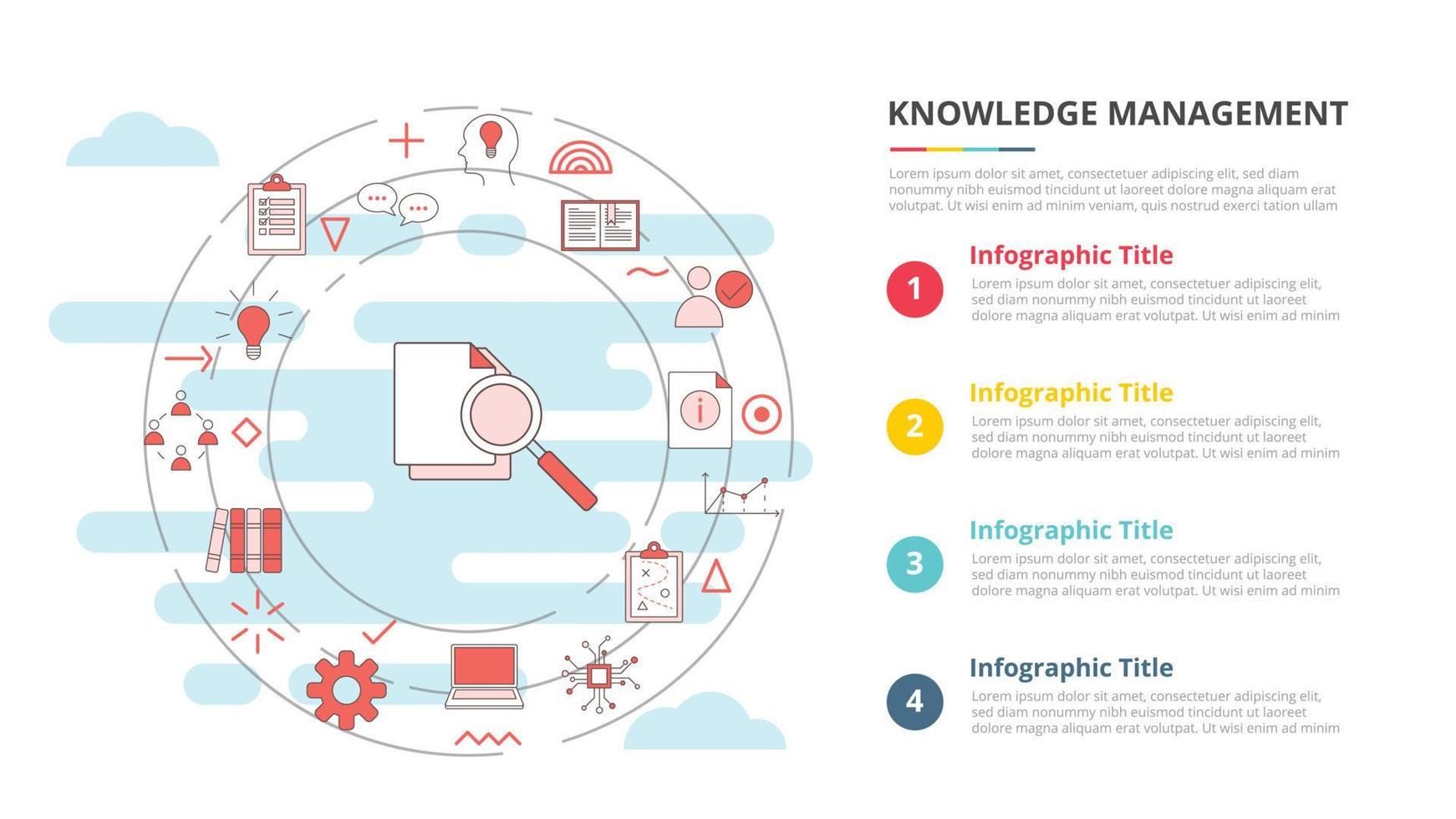 KNOWLEDGE MANAGEMENT

Lorem ipsum dolor sit amet, consectetuer adipiscing elit, sed diam nonummy nibh euismod tincidunt ut laoreet dolore magna aliquam erat volutpat. Ut wisi enim ad minim veniam, quis nostrud exerci tation ullam

1
Infographic Title
Lorem ipsum dolor sit amet, consectetuer adipiscing elit, sed diam nonummy nibh euismod tincidunt ut laoreet dolore magna aliquam erat volutpat. Ut wisi enim ad minim

2
Infographic Title
Lorem ipsum dolor sit amet, consectetuer adipiscing elit, sed diam nonummy nibh euismod tincidunt ut laoreet dolore magna aliquam erat volutpat. Ut wisi enim ad minim

3
Infographic Title
Lorem ipsum dolor sit amet, consectetuer adipiscing elit, sed diam nonummy nibh euismod tincidunt ut laoreet dolore magna aliquam erat volutpat. Ut wisi enim ad minim

4
Infographic Title
Lorem ipsum dolor sit amet, consectetuer adipiscing elit, sed diam nonummy nibh euismod tincidunt ut laoreet dolore magna aliquam erat volutpat. Ut wisi enim ad minim