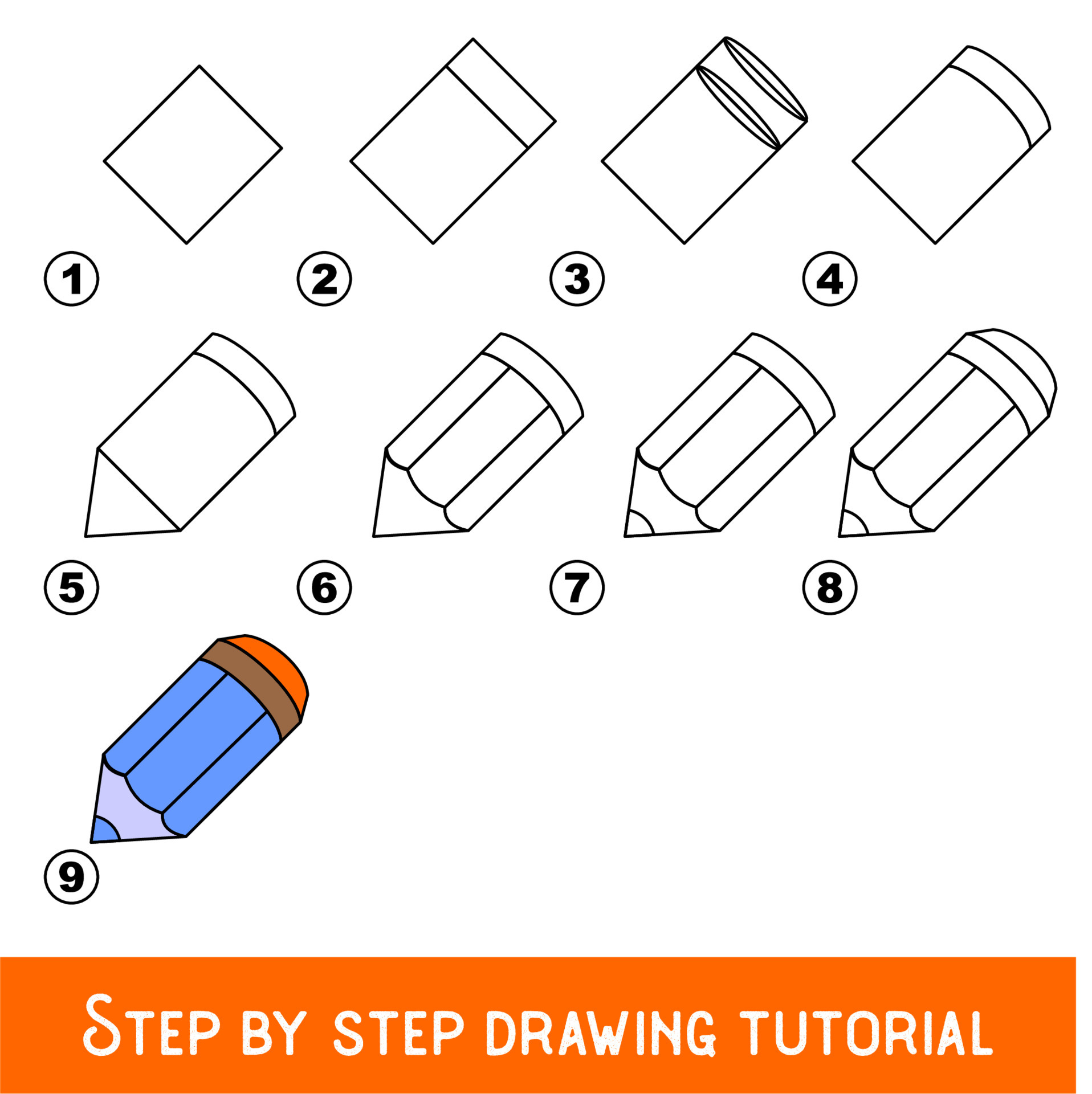 1
2
3
4
5
6
7
8
9

STEP BY STEP DRAWING TUTORIAL