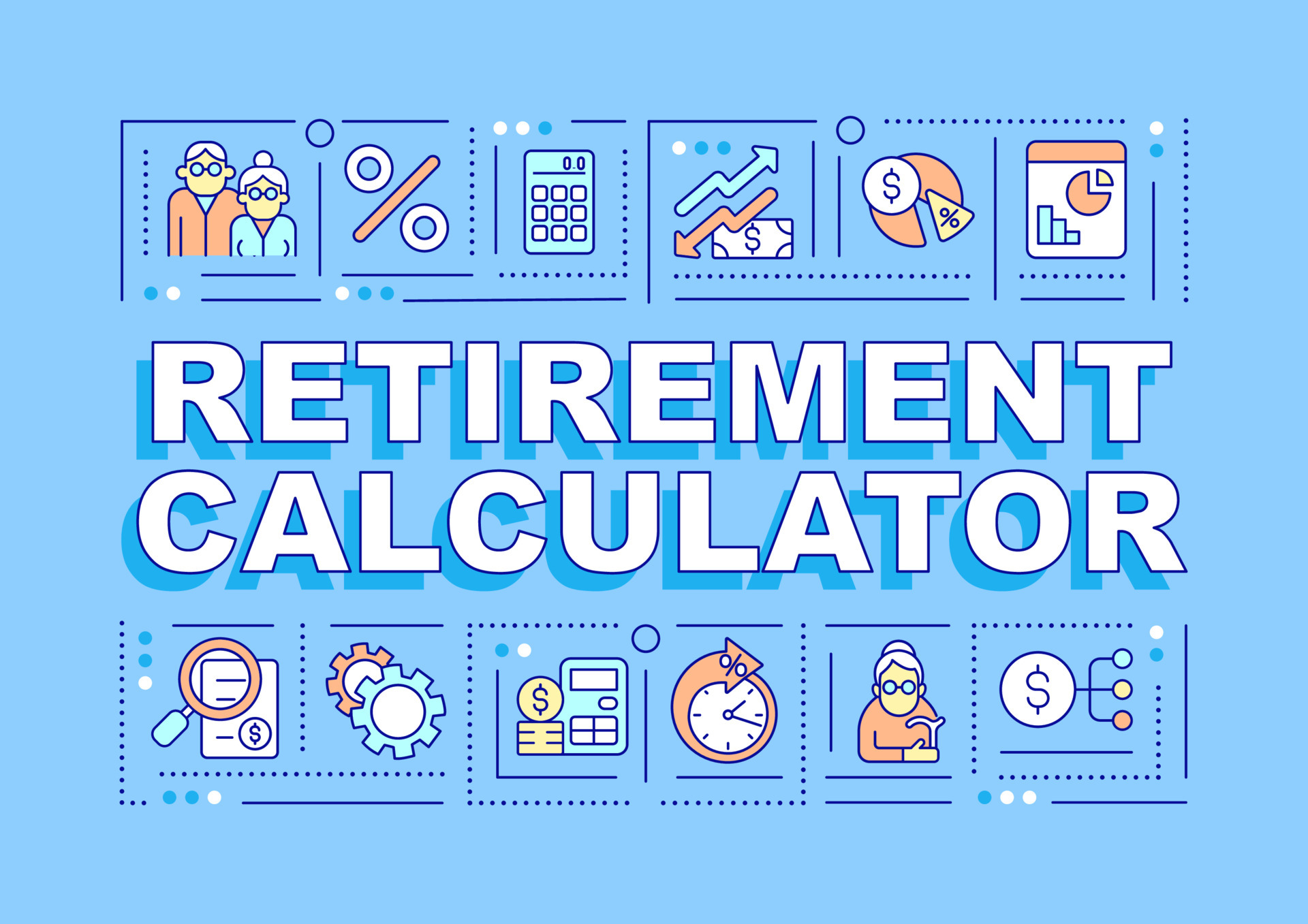 RETIREMENT CALCULATOR