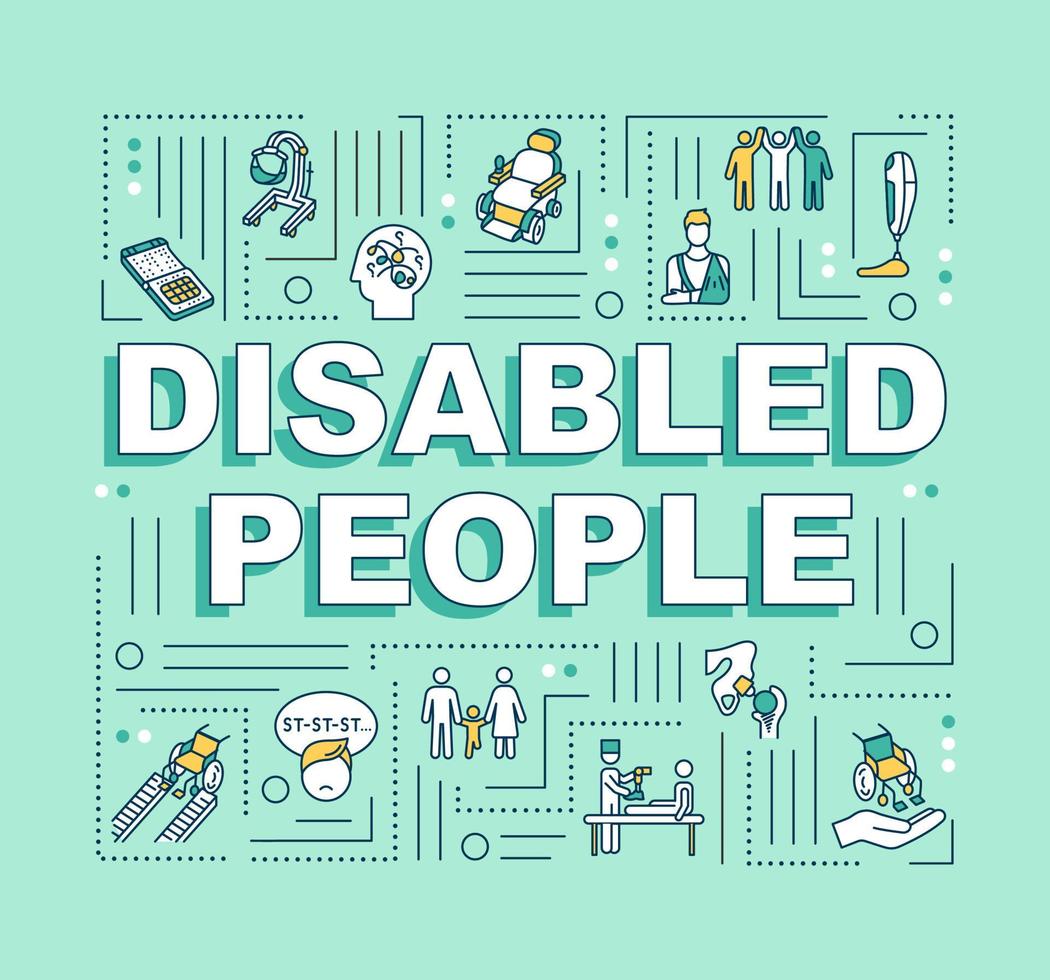 DISABLED PEOPLE

ST-ST-ST...