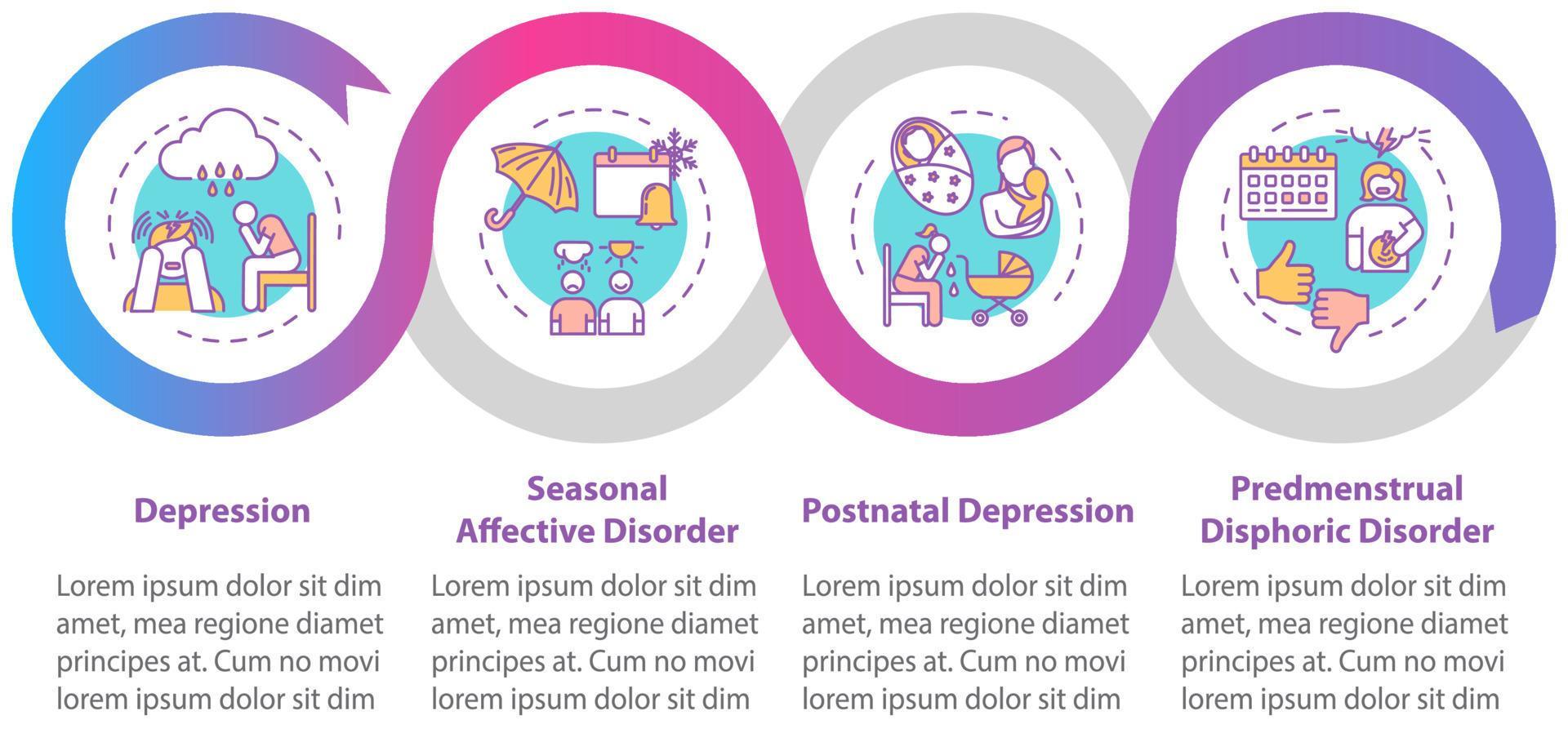 Depression

Lorem ipsum dolor sit dim amet, mea regione diamet principes at. Cum no movi lorem ipsum dolor sit dim

Seasonal Affective Disorder

Lorem ipsum dolor sit dim amet, mea regione diamet principes at. Cum no movi lorem ipsum dolor sit dim

Postnatal Depression

Lorem ipsum dolor sit dim amet, mea regione diamet principes at. Cum no movi lorem ipsum dolor sit dim

Predmenstrual Disphoric Disorder

Lorem ipsum dolor sit dim amet, mea regione diamet principes at. Cum no movi lorem ipsum dolor sit dim