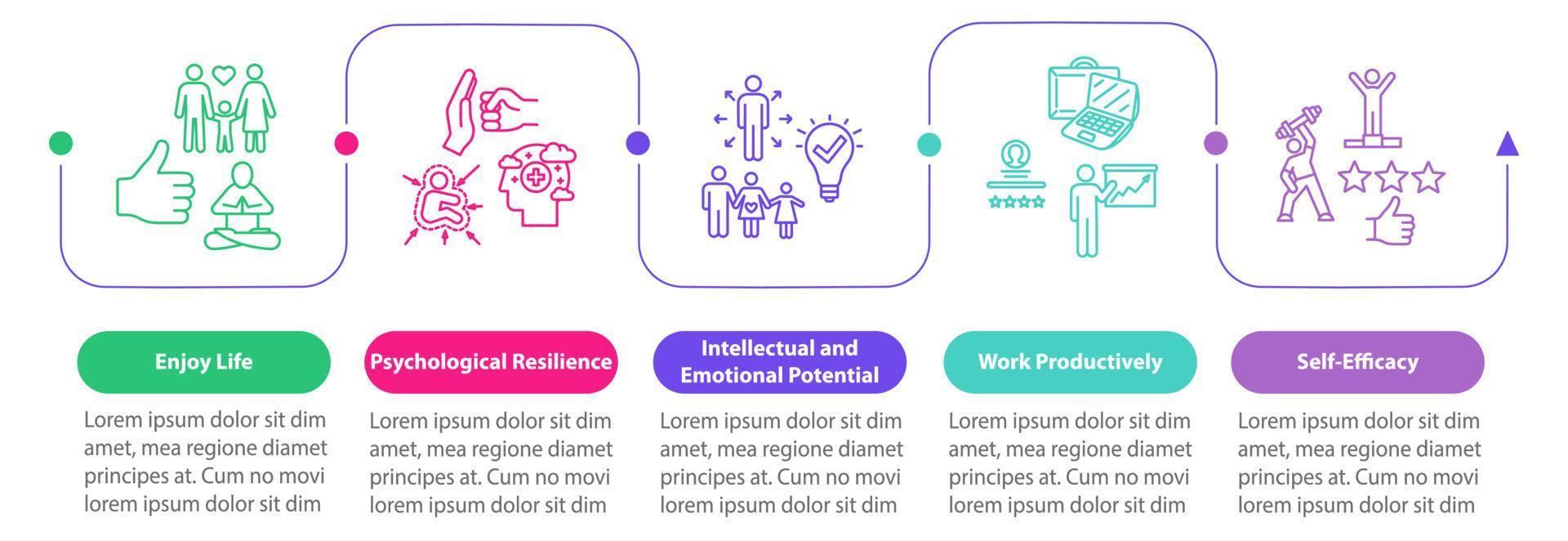 Enjoy Life

Lorem ipsum dolor sit dim amet, mea regione diamet principes at. Cum no movi lorem ipsum dolor sit dim

Psychological Resilience

Lorem ipsum dolor sit dim amet, mea regione diamet principes at. Cum no movi lorem ipsum dolor sit dim

Intellectual and Emotional Potential

Lorem ipsum dolor sit dim amet, mea regione diamet principes at. Cum no movi lorem ipsum dolor sit dim

Work Productively

Lorem ipsum dolor sit dim amet, mea regione diamet principes at. Cum no movi lorem ipsum dolor sit dim

Self-Efficacy

Lorem ipsum dolor sit dim amet, mea regione diamet principes at. Cum no movi lorem ipsum dolor sit dim