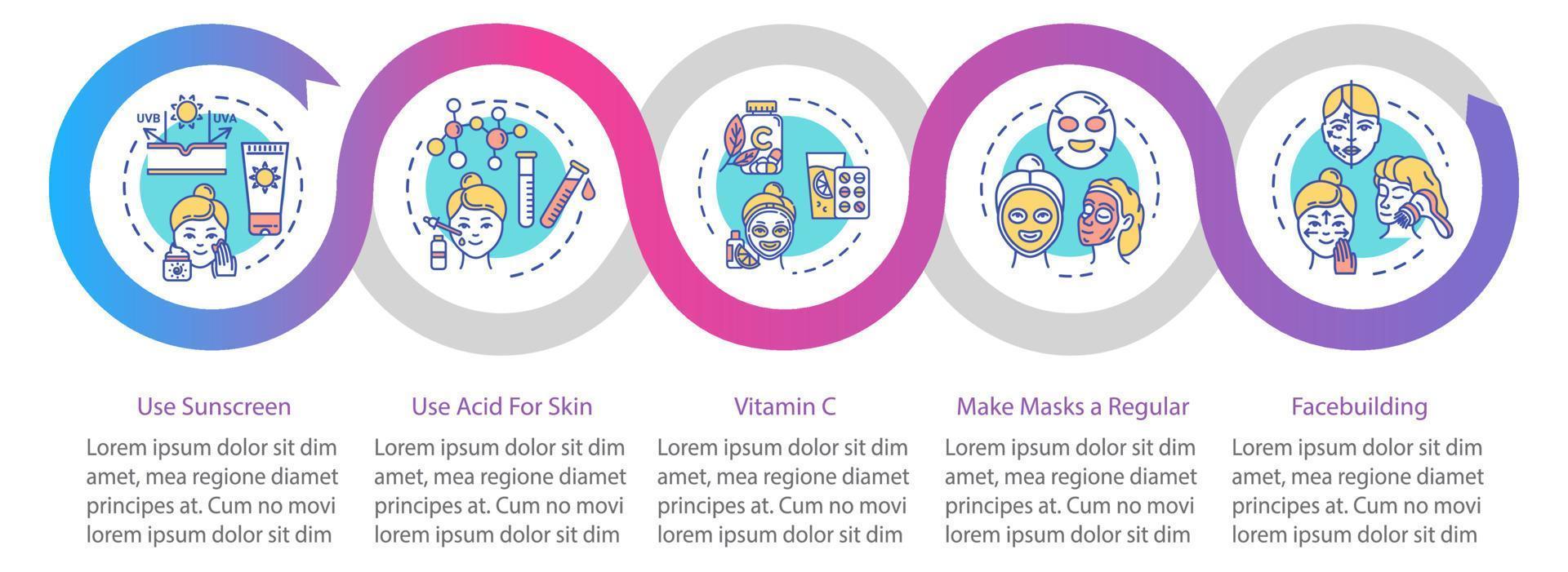 UVB
UVA

C

Use Sunscreen

Lorem ipsum dolor sit dim amet, mea regione diamet principes at. Cum no movi lorem ipsum dolor sit dim

Use Acid For Skin

Lorem ipsum dolor sit dim amet, mea regione diamet principes at. Cum no movi lorem ipsum dolor sit dim

Vitamin C

Lorem ipsum dolor sit dim amet, mea regione diamet principes at. Cum no movi lorem ipsum dolor sit dim

Make Masks a Regular

Lorem ipsum dolor sit dim amet, mea regione diamet principes at. Cum no movi lorem ipsum dolor sit dim

Facebuilding

Lorem ipsum dolor sit dim amet, mea regione diamet principes at. Cum no movi lorem ipsum dolor sit dim