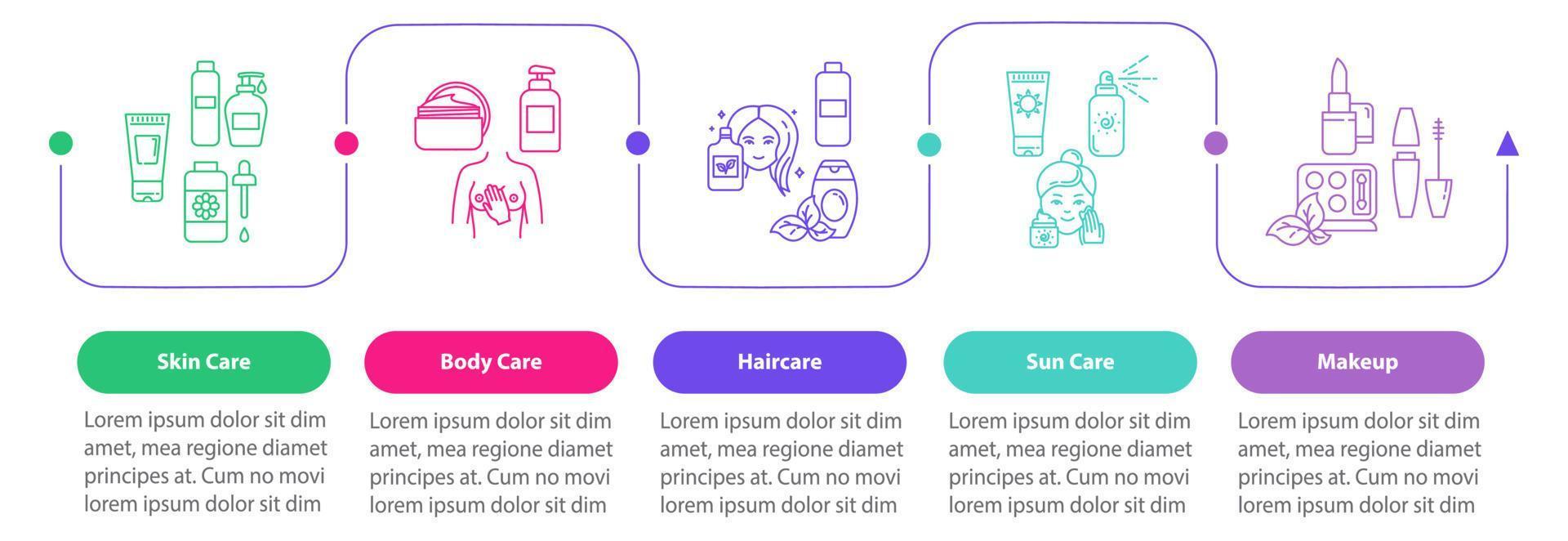 Skin Care

Lorem ipsum dolor sit dim amet, mea regione diamet principes at. Cum no movi lorem ipsum dolor sit dim

Body Care

Lorem ipsum dolor sit dim amet, mea regione diamet principes at. Cum no movi lorem ipsum dolor sit dim

Haircare

Lorem ipsum dolor sit dim amet, mea regione diamet principes at. Cum no movi lorem ipsum dolor sit dim

Sun Care

Lorem ipsum dolor sit dim amet, mea regione diamet principes at. Cum no movi lorem ipsum dolor sit dim

Makeup

Lorem ipsum dolor sit dim amet, mea regione diamet principes at. Cum no movi lorem ipsum dolor sit dim