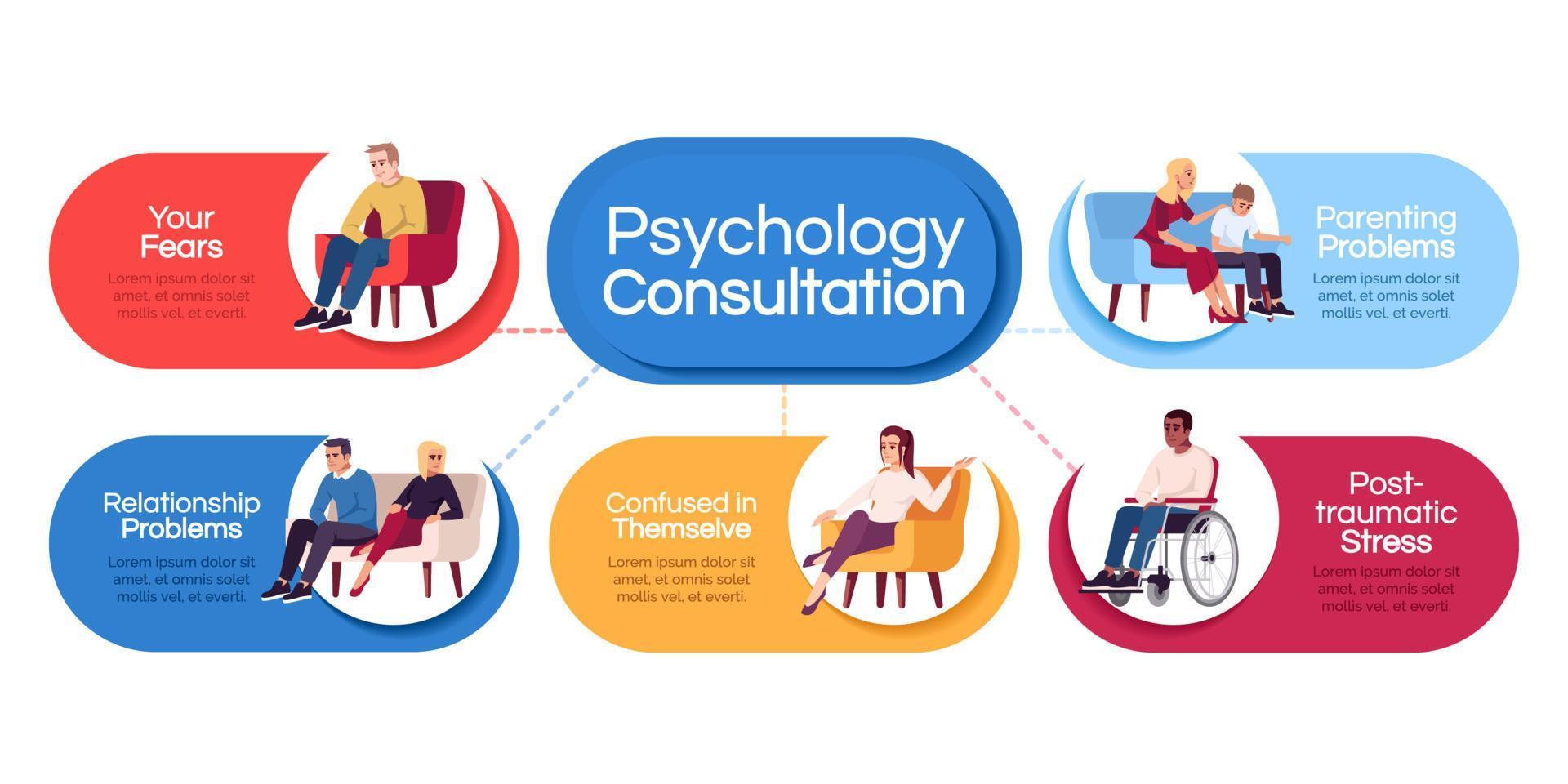 Psychology Consultation

Your Fears

Lorem ipsum dolor sit amet, et omnis solet mollis vel, et everti.

Parenting Problems

Lorem ipsum dolor sit amet, et omnis solet mollis vel, et everti.

Relationship Problems

Lorem ipsum dolor sit amet, et omnis solet mollis vel, et everti.

Confused in Themselve

Lorem ipsum dolor sit amet, et omnis solet mollis vel, et everti.

Post-traumatic Stress

Lorem ipsum dolor sit amet, et omnis solet mollis vel, et everti.