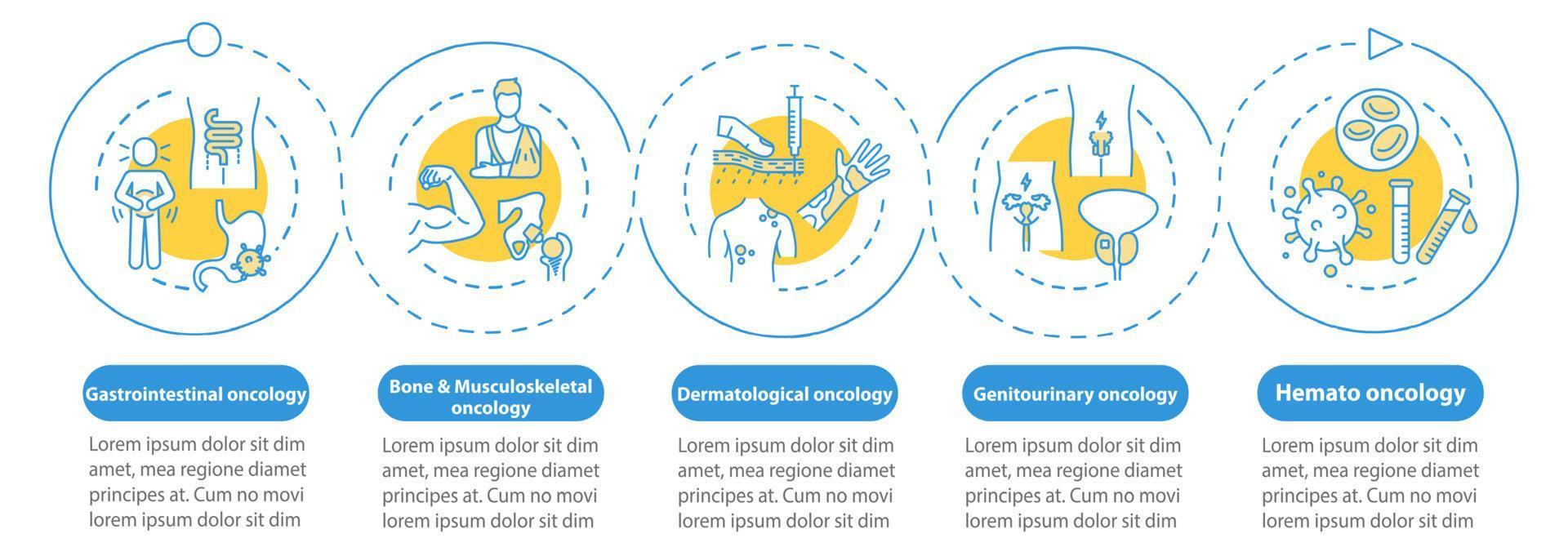 Gastrointestinal oncology

Lorem ipsum dolor sit dim amet, mea regione diamet principes at. Cum no movi lorem ipsum dolor sit dim

Bone & Musculoskeletal oncology

Lorem ipsum dolor sit dim amet, mea regione diamet principes at. Cum no movi lorem ipsum dolor sit dim

Dermatological oncology

Lorem ipsum dolor sit dim amet, mea regione diamet principes at. Cum no movi lorem ipsum dolor sit dim

Genitourinary oncology

Lorem ipsum dolor sit dim amet, mea regione diamet principes at. Cum no movi lorem ipsum dolor sit dim

Hemato oncology

Lorem ipsum dolor sit dim amet, mea regione diamet principes at. Cum no movi lorem ipsum dolor sit dim