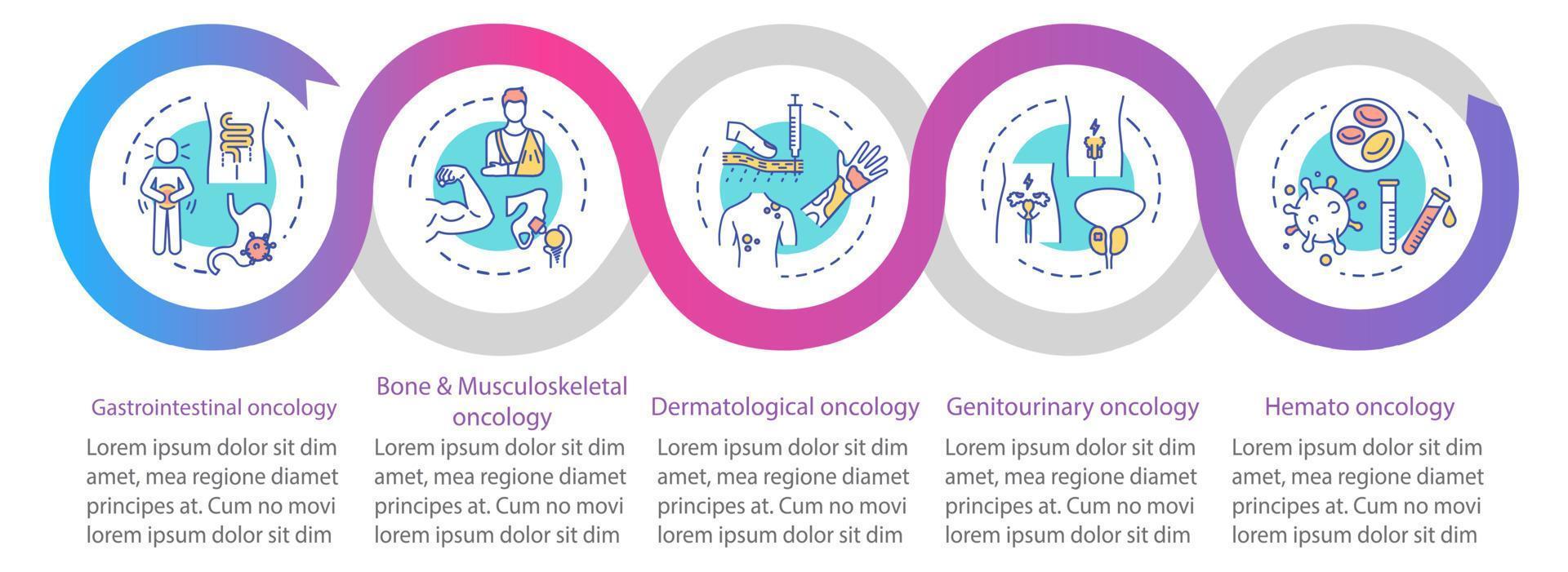 Gastrointestinal oncology
Lorem ipsum dolor sit dim amet, mea regione diamet principes at. Cum no movi lorem ipsum dolor sit dim

Bone & Musculoskeletal oncology
Lorem ipsum dolor sit dim amet, mea regione diamet principes at. Cum no movi lorem ipsum dolor sit dim

Dermatological oncology
Lorem ipsum dolor sit dim amet, mea regione diamet principes at. Cum no movi lorem ipsum dolor sit dim

Genitourinary oncology
Lorem ipsum dolor sit dim amet, mea regione diamet principes at. Cum no movi lorem ipsum dolor sit dim

Hemato oncology
Lorem ipsum dolor sit dim amet, mea regione diamet principes at. Cum no movi lorem ipsum dolor sit dim