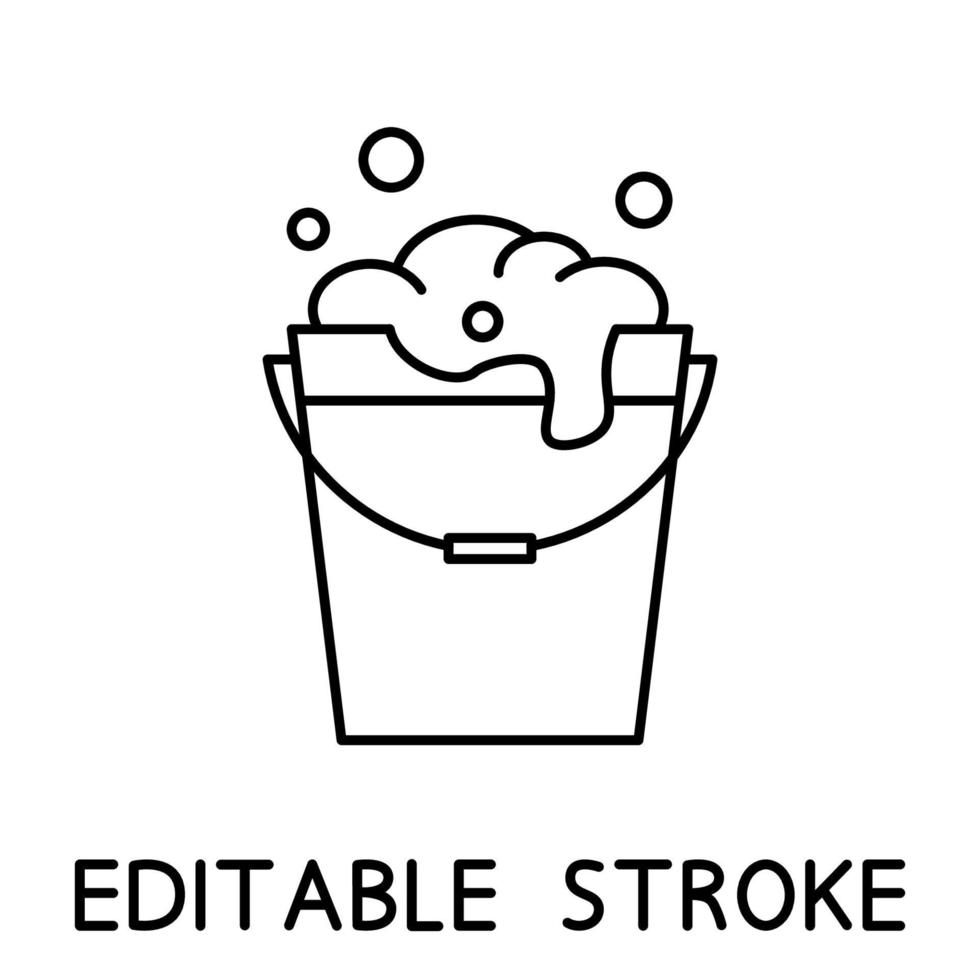 EDITABLE STROKE