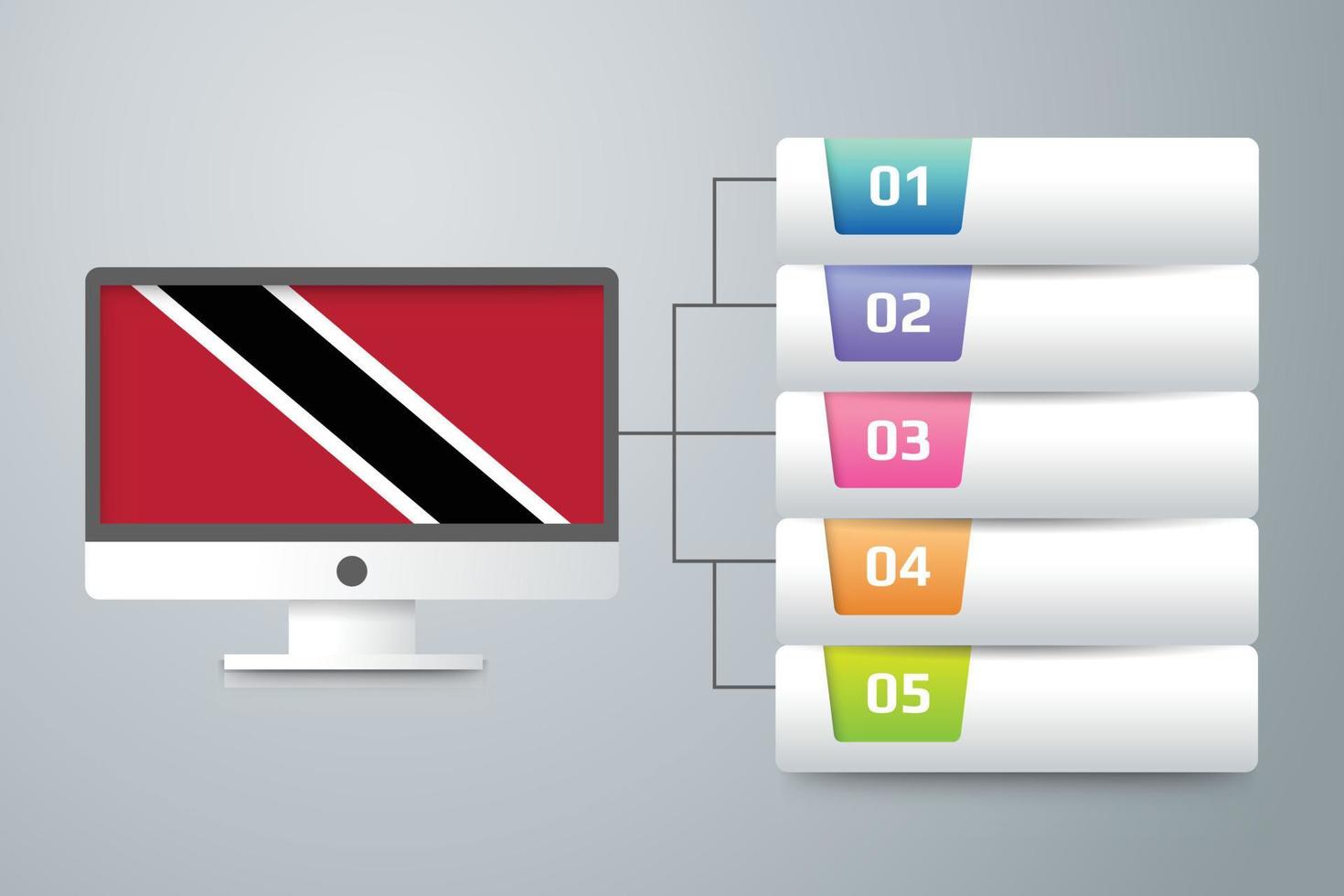 01
02
03
04
05