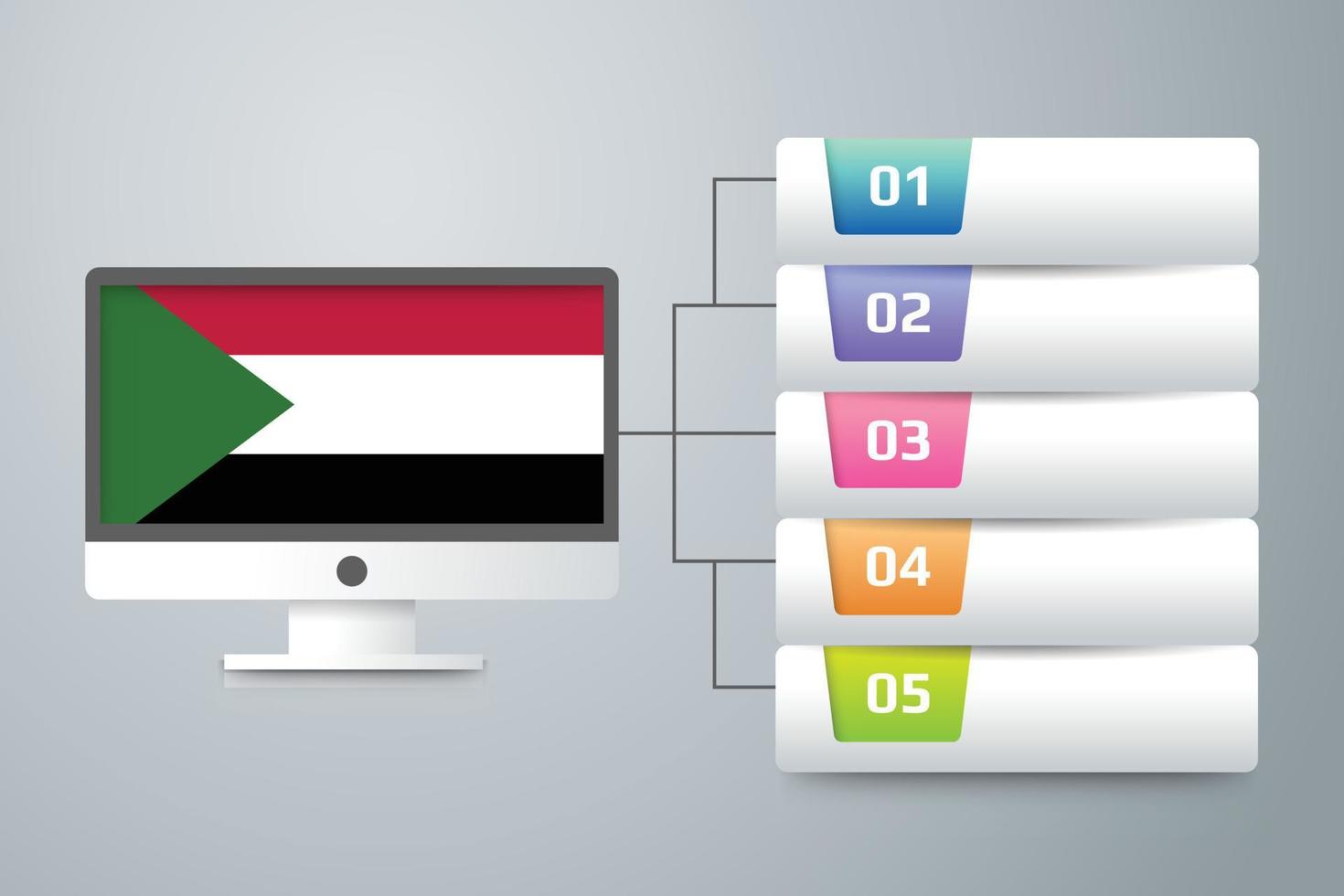 01

02

03

04

05