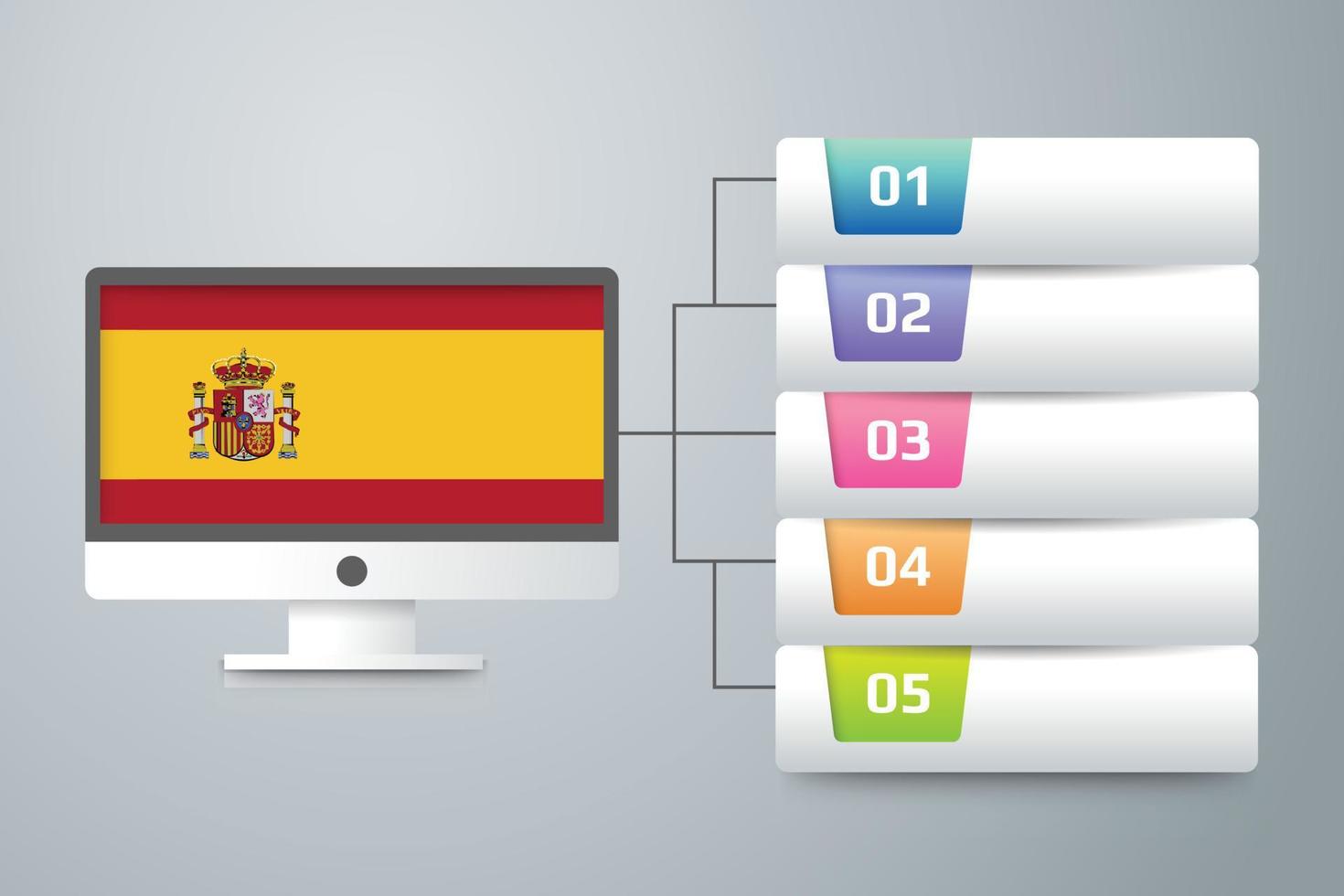 01
02
03
04
05