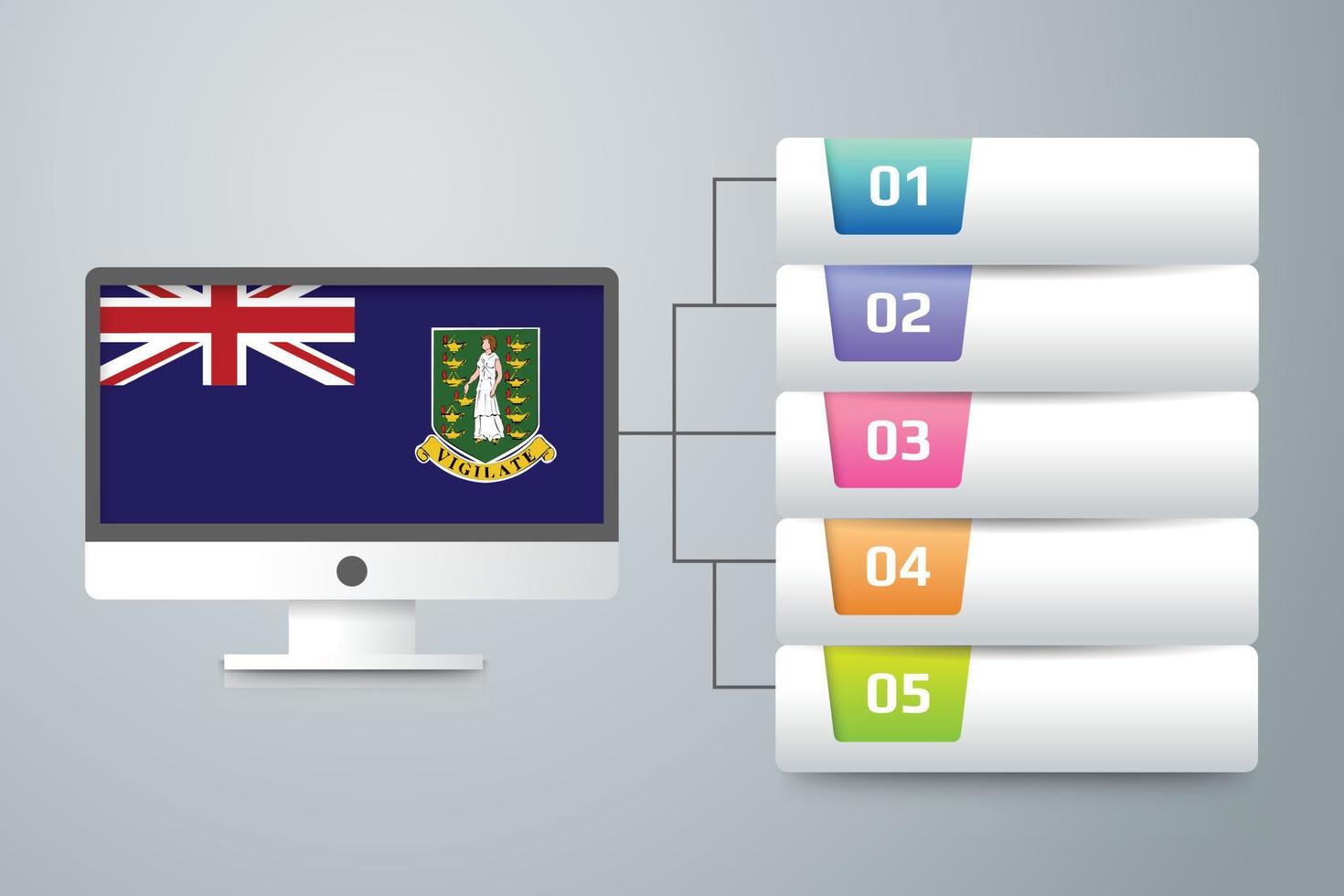 VIGILATE

01

02

03

04

05