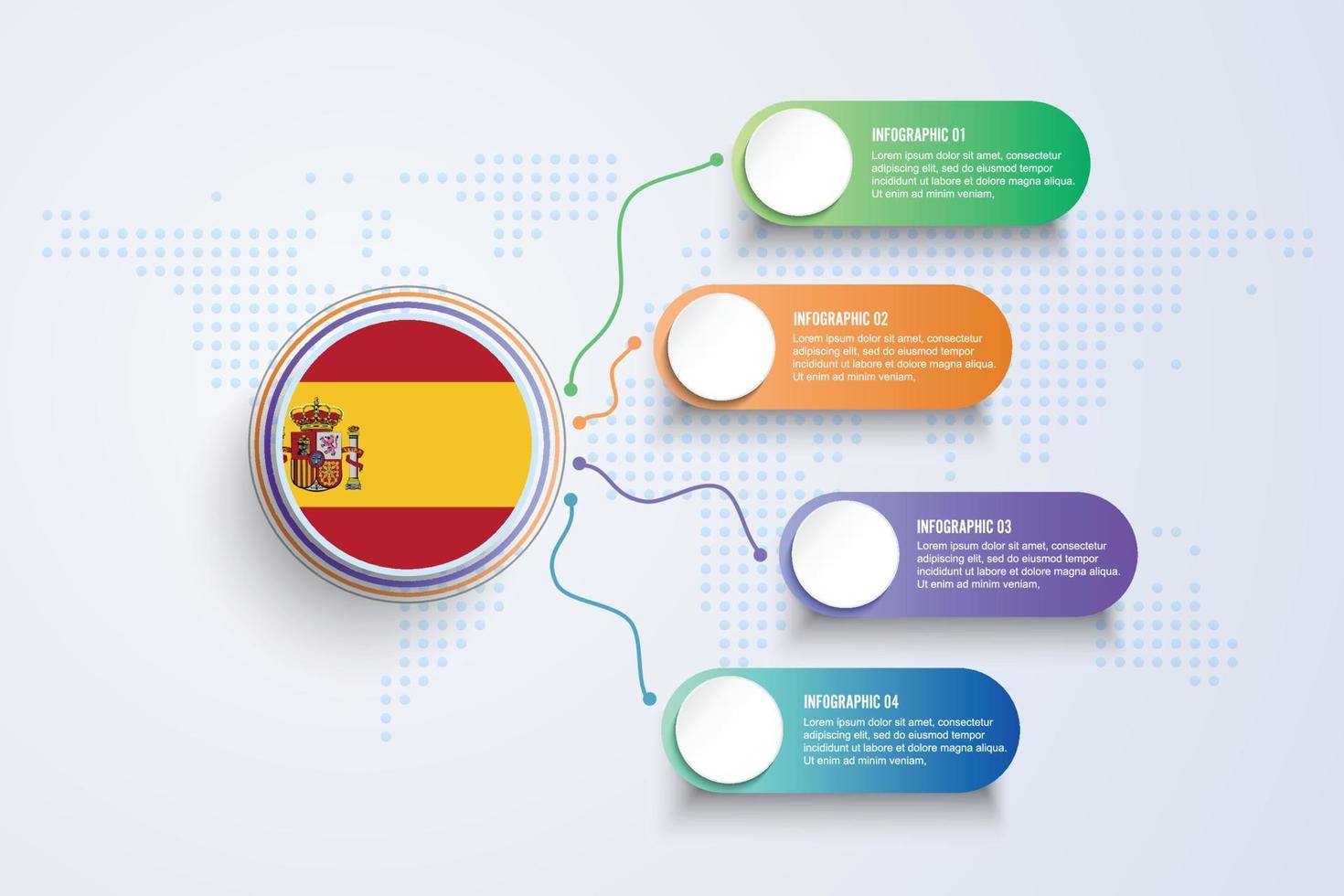 INFOGRAPHIC 01
Lorem ipsum dolor sit amet, consectetur adipiscing elit, sed do eiusmod tempor incididunt ut labore et dolore magna aliqua. Ut enim ad minim veniam,

INFOGRAPHIC 02
Lorem ipsum dolor sit amet, consectetur adipiscing elit, sed do eiusmod tempor incididunt ut labore et dolore magna aliqua. Ut enim ad minim veniam,

INFOGRAPHIC 03
Lorem ipsum dolor sit amet, consectetur adipiscing elit, sed do eiusmod tempor incididunt ut labore et dolore magna aliqua. Ut enim ad minim veniam,

INFOGRAPHIC 04
Lorem ipsum dolor sit amet, consectetur adipiscing elit, sed do eiusmod tempor incididunt ut labore et dolore magna aliqua. Ut enim ad minim veniam,