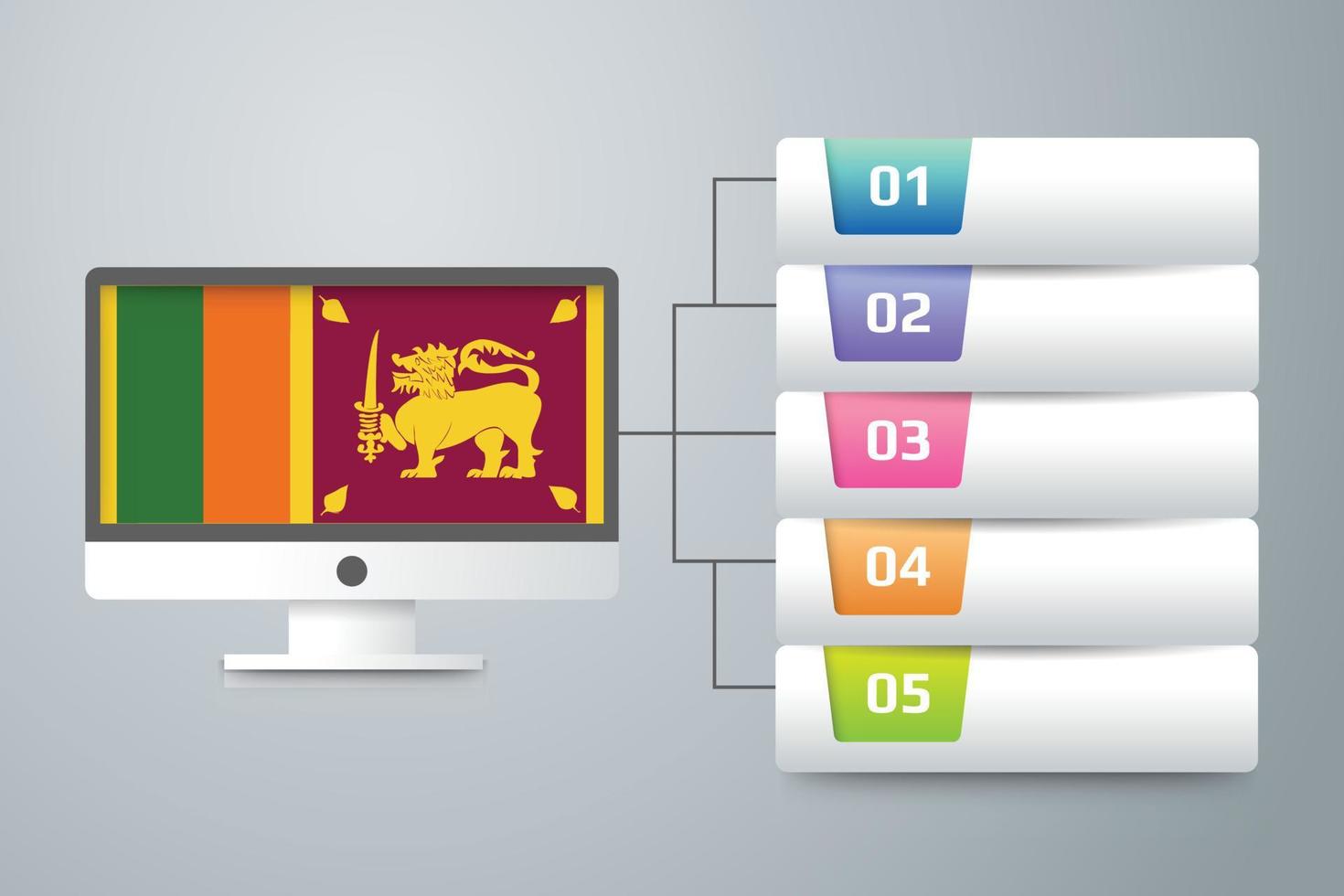 01

02

03

04

05