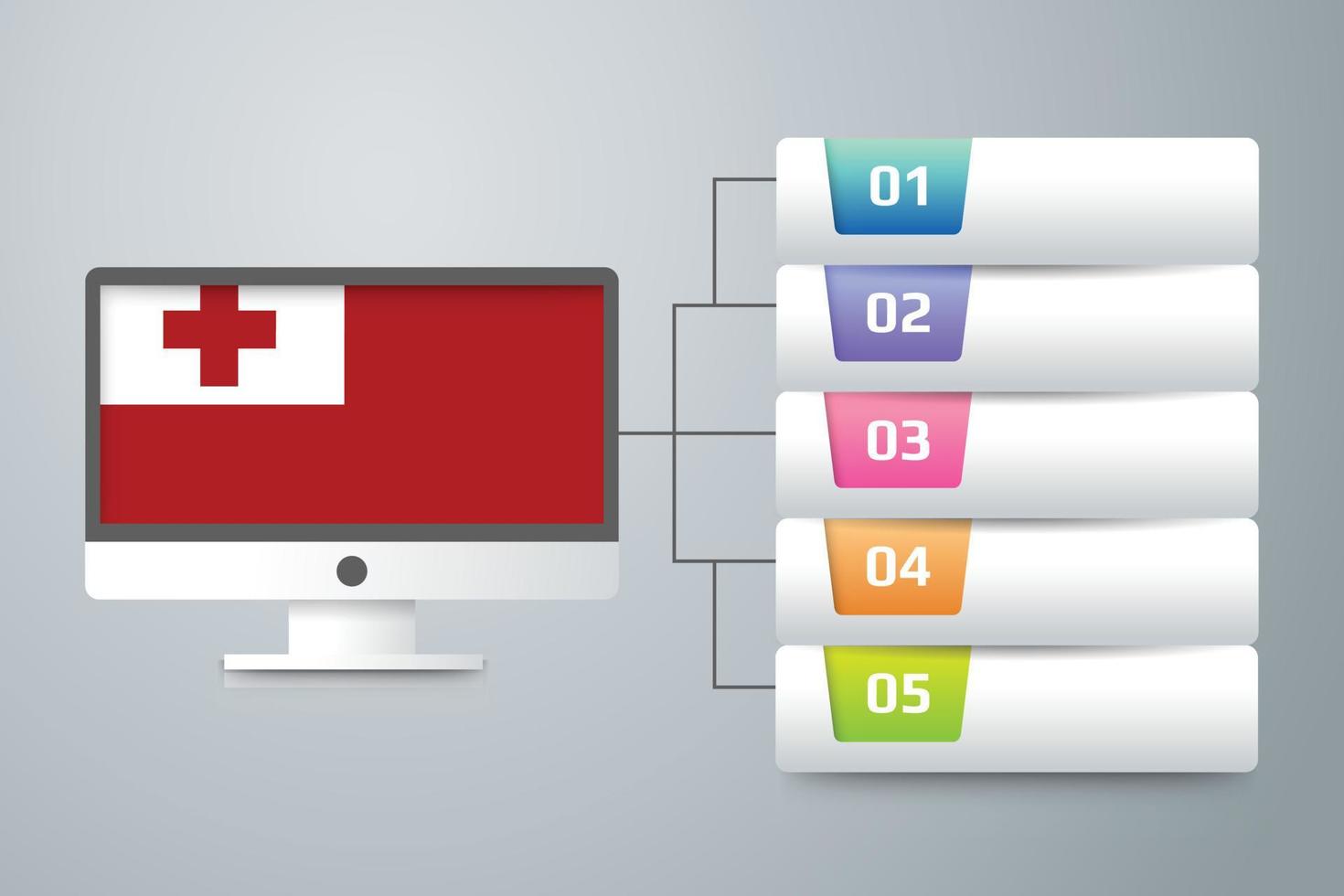 01

02

03

04

05