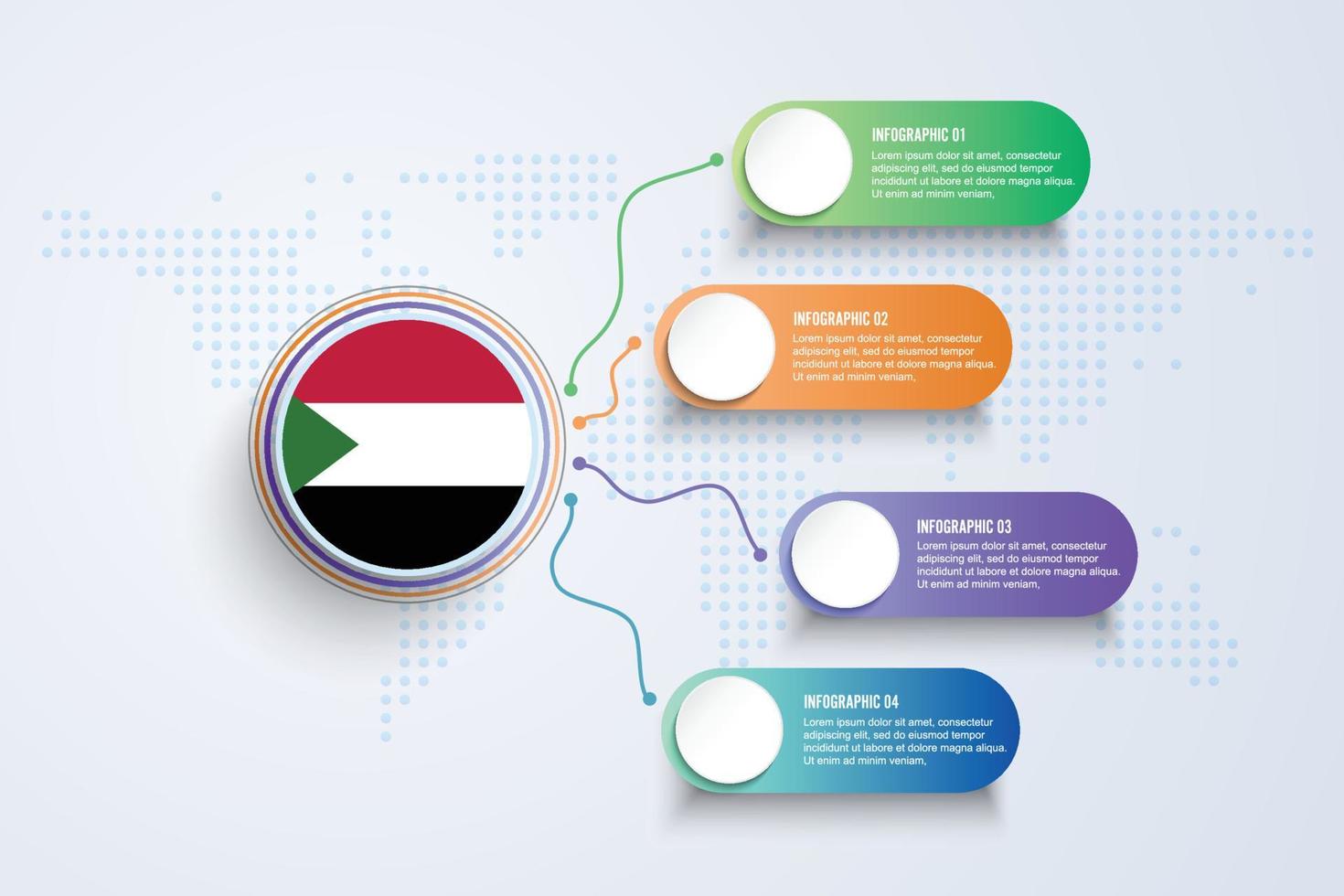 INFOGRAPHIC 01
Lorem ipsum dolor sit amet, consectetur adipiscing elit, sed do eiusmod tempor incididunt ut labore et dolore magna aliqua. Ut enim ad minim veniam,

INFOGRAPHIC 02
Lorem ipsum dolor sit amet, consectetur adipiscing elit, sed do eiusmod tempor incididunt ut labore et dolore magna aliqua. Ut enim ad minim veniam,

INFOGRAPHIC 03
Lorem ipsum dolor sit amet, consectetur adipiscing elit, sed do eiusmod tempor incididunt ut labore et dolore magna aliqua. Ut enim ad minim veniam,

INFOGRAPHIC 04
Lorem ipsum dolor sit amet, consectetur adipiscing elit, sed do eiusmod tempor incididunt ut labore et dolore magna aliqua. Ut enim ad minim veniam,