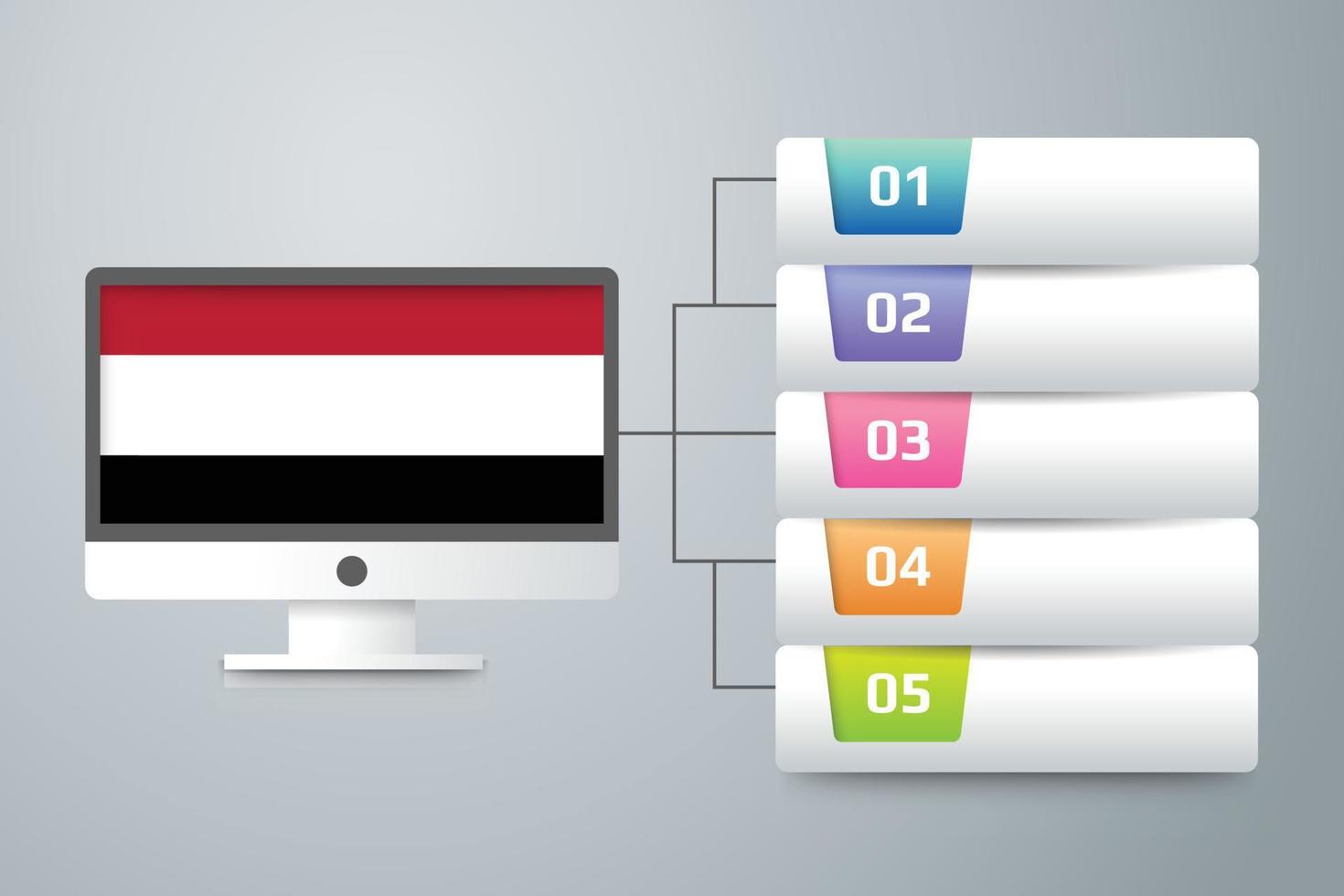 01

02

03

04

05