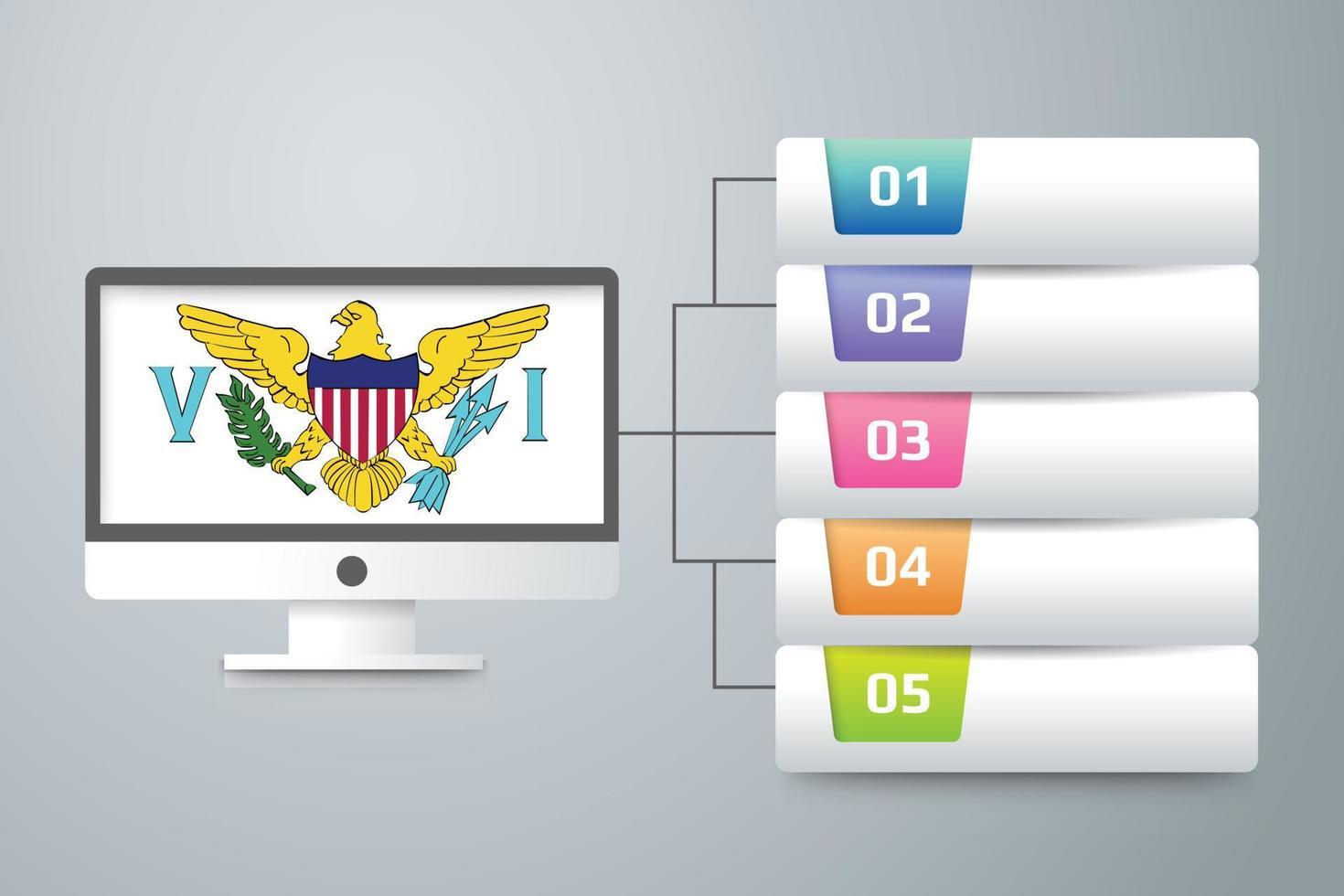 V I

01

02

03

04

05