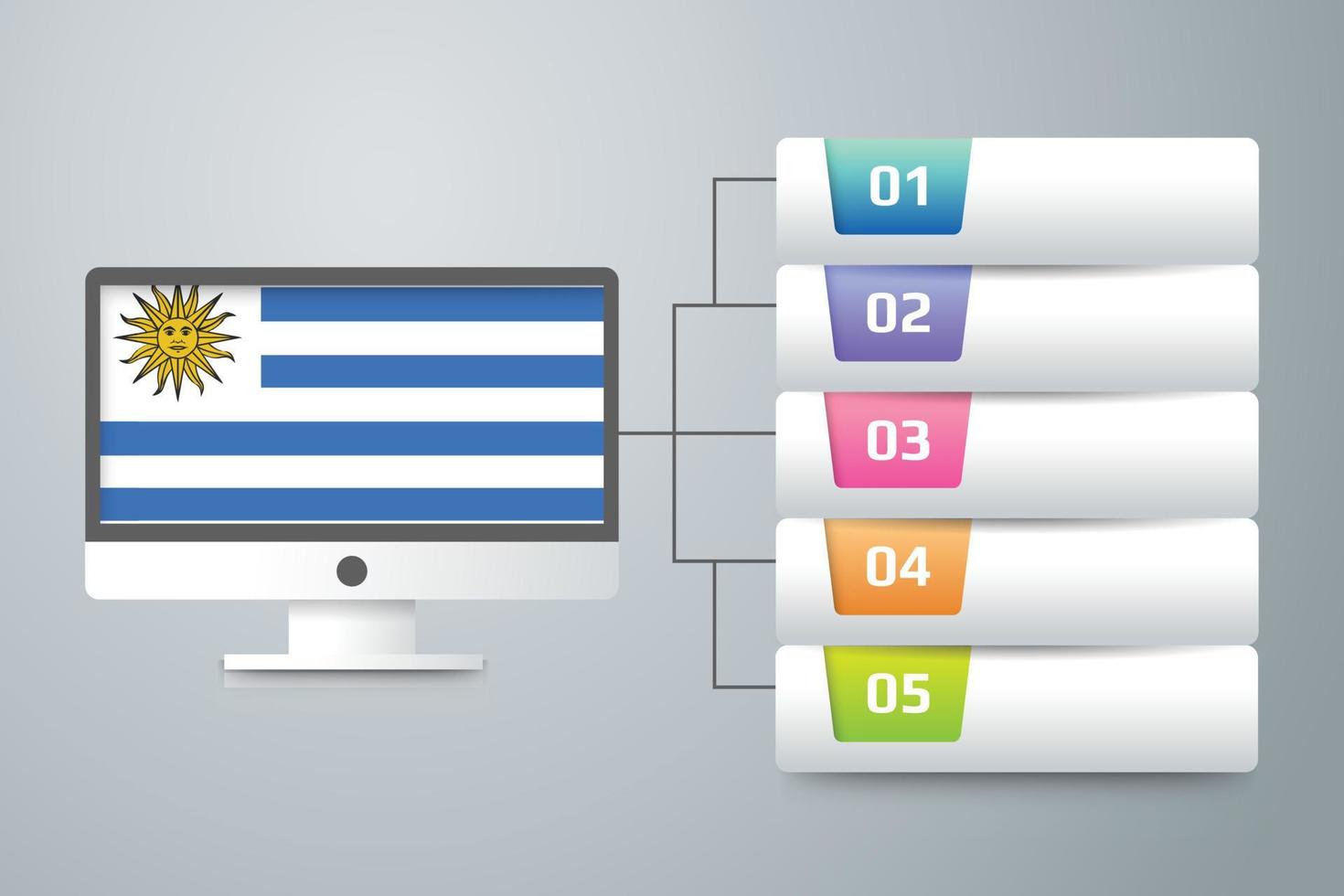 01

02

03

04

05