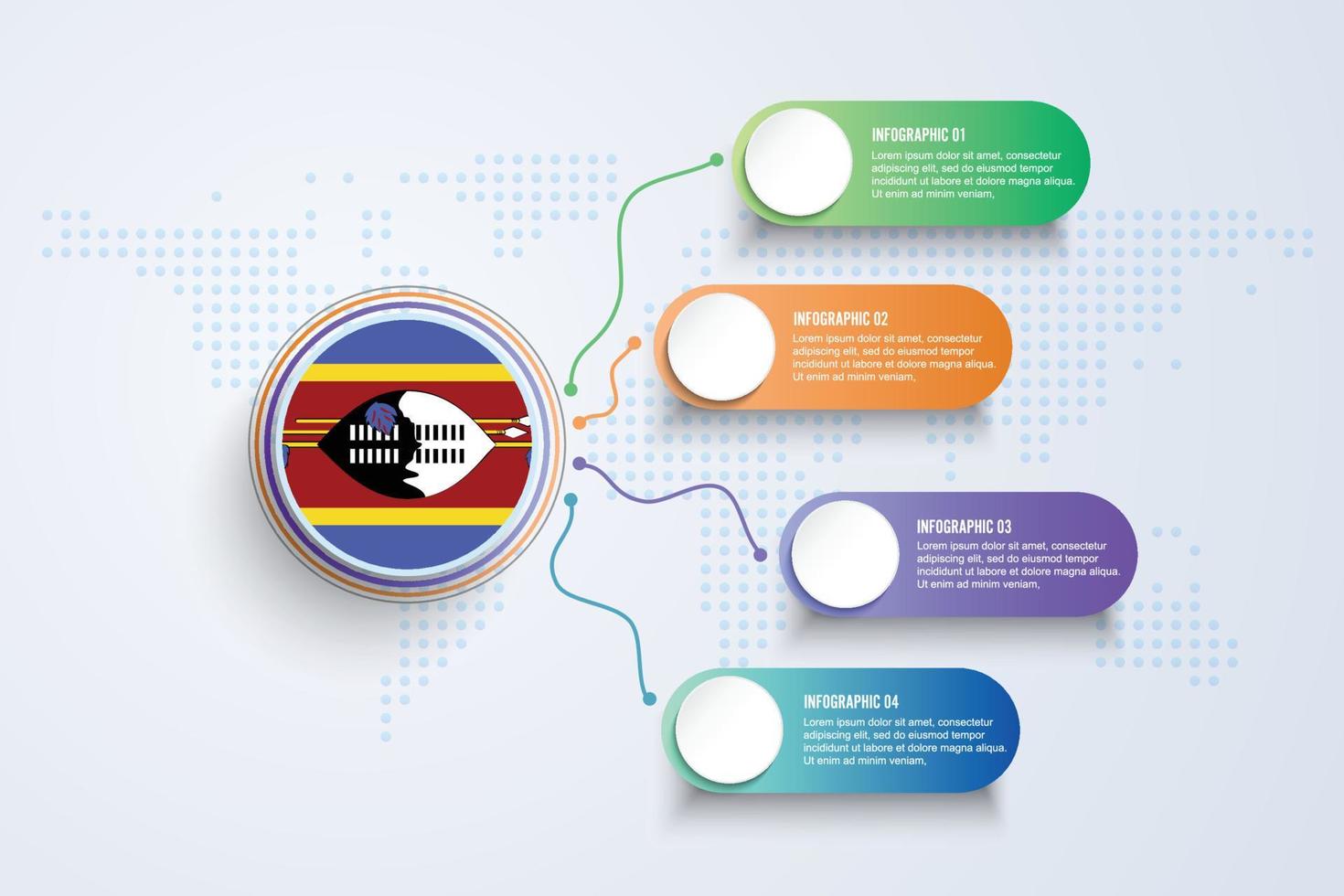 INFOGRAPHIC 01
Lorem ipsum dolor sit amet, consectetur adipiscing elit, sed do eiusmod tempor incididunt ut labore et dolore magna aliqua. Ut enim ad minim veniam,

INFOGRAPHIC 02
Lorem ipsum dolor sit amet, consectetur adipiscing elit, sed do eiusmod tempor incididunt ut labore et dolore magna aliqua. Ut enim ad minim veniam,

INFOGRAPHIC 03
Lorem ipsum dolor sit amet, consectetur adipiscing elit, sed do eiusmod tempor incididunt ut labore et dolore magna aliqua. Ut enim ad minim veniam,

INFOGRAPHIC 04
Lorem ipsum dolor sit amet, consectetur adipiscing elit, sed do eiusmod tempor incididunt ut labore et dolore magna aliqua. Ut enim ad minim veniam,