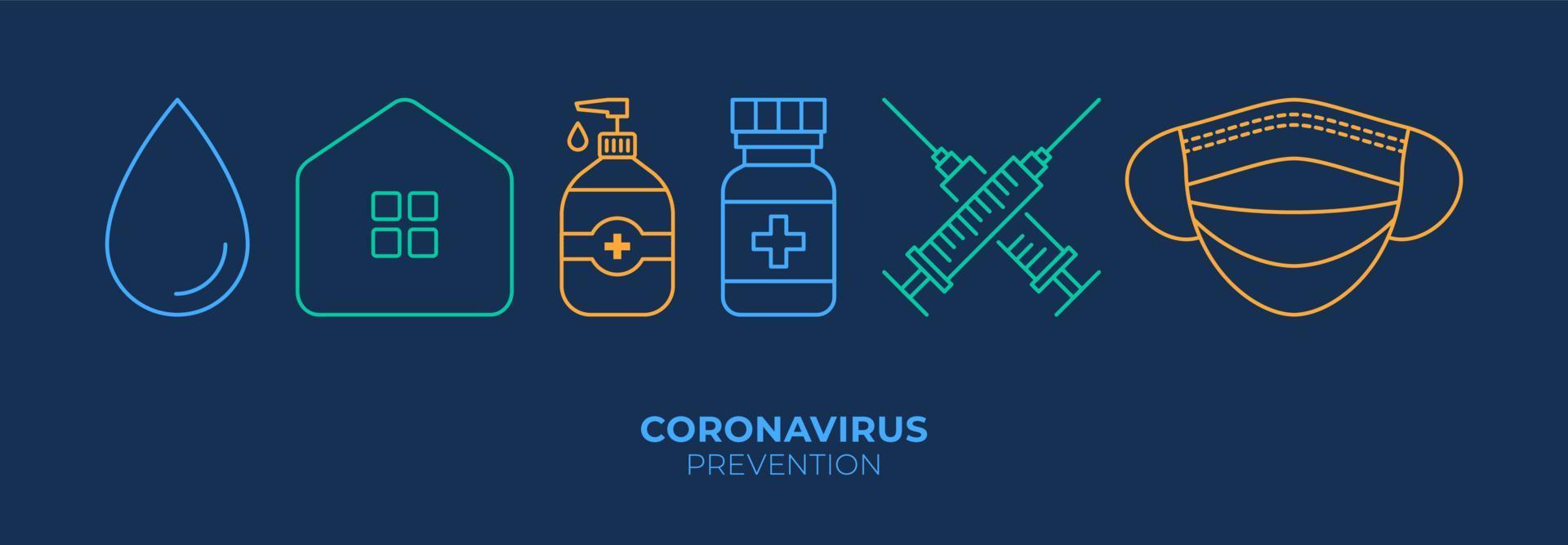 CORONAVIRUS
PREVENTION