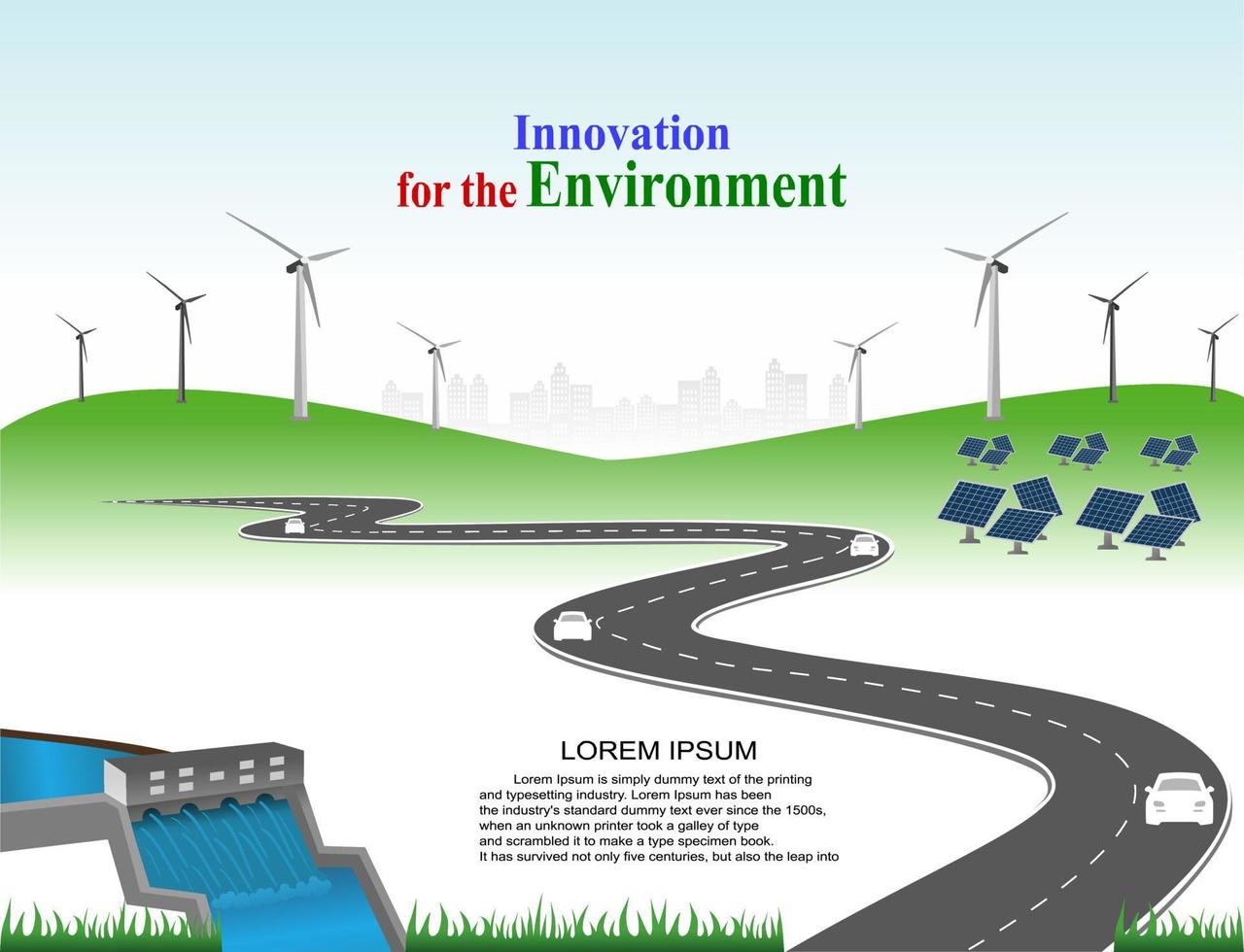 Innovation
for the Environment

LOREM IPSUM

Lorem Ipsum is simply dummy text of the printing and typesetting industry. Lorem Ipsum has been the industry's standard dummy text ever since the 1500s, when an unknown printer took a galley of type and scrambled it to make a type specimen book. It has survived not only five centuries, but also the leap into