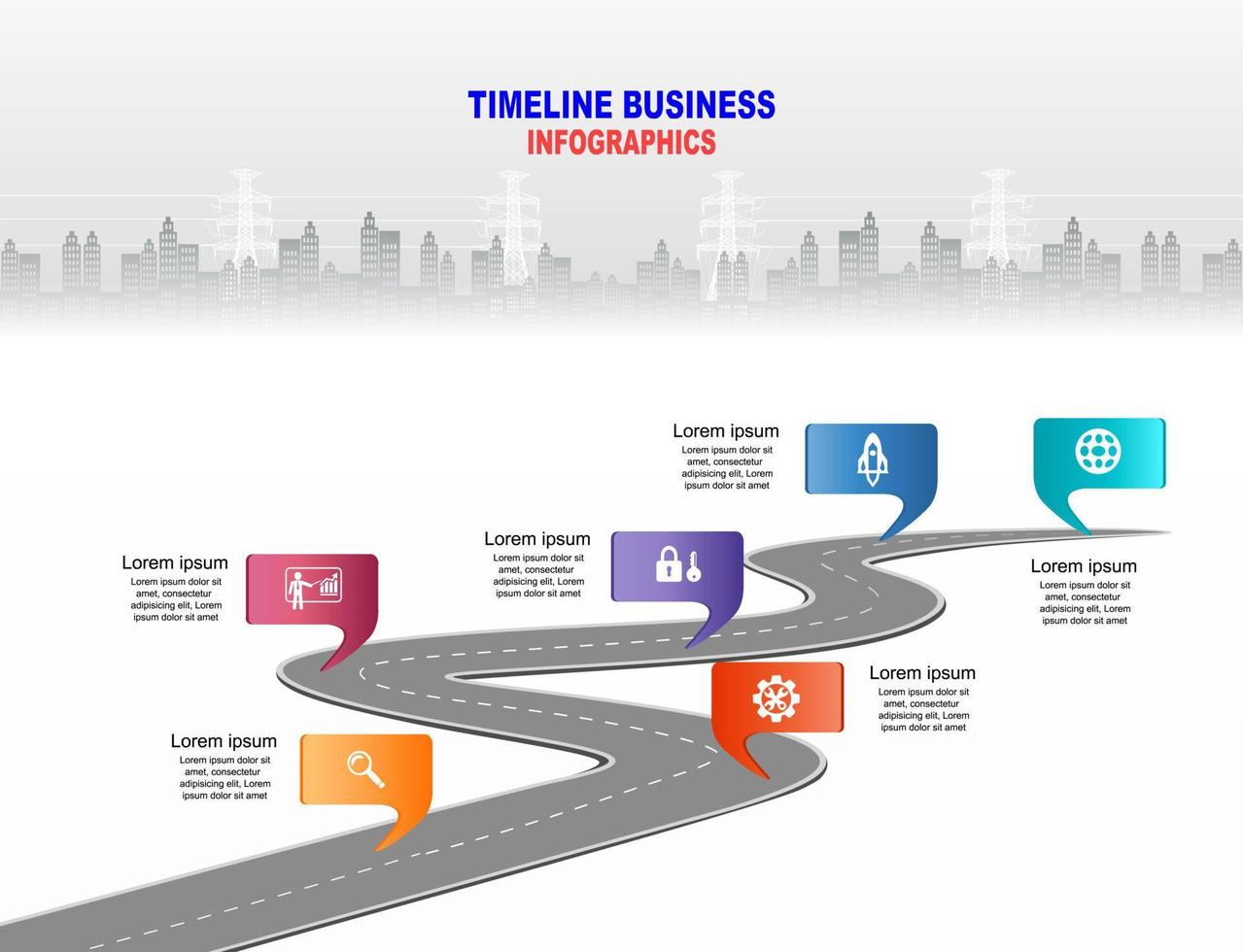 TIMELINE BUSINESS
INFOGRAPHICS

Lorem ipsum
Lorem ipsum dolor sit amet, consectetur adipisicing elit, Lorem ipsum dolor sit amet

Lorem ipsum
Lorem ipsum dolor sit amet, consectetur adipisicing elit, Lorem ipsum dolor sit amet

Lorem ipsum
Lorem ipsum dolor sit amet, consectetur adipisicing elit, Lorem ipsum dolor sit amet

Lorem ipsum
Lorem ipsum dolor sit amet, consectetur adipisicing elit, Lorem ipsum dolor sit amet

Lorem ipsum
Lorem ipsum dolor sit amet, consectetur adipisicing elit, Lorem ipsum dolor sit amet

Lorem ipsum
Lorem ipsum dolor sit amet, consectetur adipisicing elit, Lorem ipsum dolor sit amet