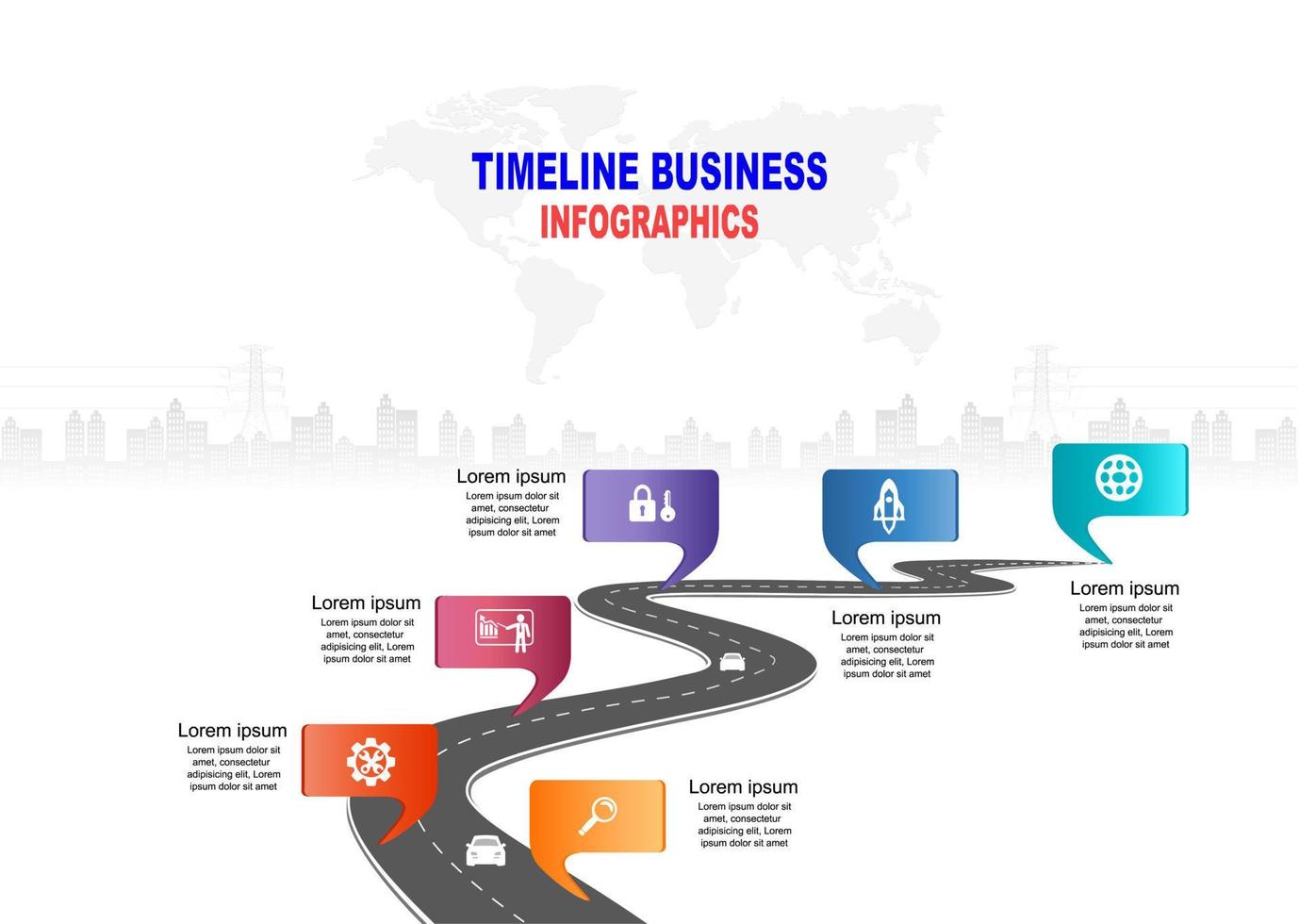 TIMELINE BUSINESS
INFOGRAPHICS

Lorem ipsum
Lorem ipsum dolor sit amet, consectetur adipisicing elit, Lorem ipsum dolor sit amet

Lorem ipsum
Lorem ipsum dolor sit amet, consectetur adipisicing elit, Lorem ipsum dolor sit amet

Lorem ipsum
Lorem ipsum dolor sit amet, consectetur adipisicing elit, Lorem ipsum dolor sit amet

Lorem ipsum
Lorem ipsum dolor sit amet, consectetur adipisicing elit, Lorem ipsum dolor sit amet

Lorem ipsum
Lorem ipsum dolor sit amet, consectetur adipisicing elit, Lorem ipsum dolor sit amet

Lorem ipsum
Lorem ipsum dolor sit amet, consectetur adipisicing elit, Lorem ipsum dolor sit amet