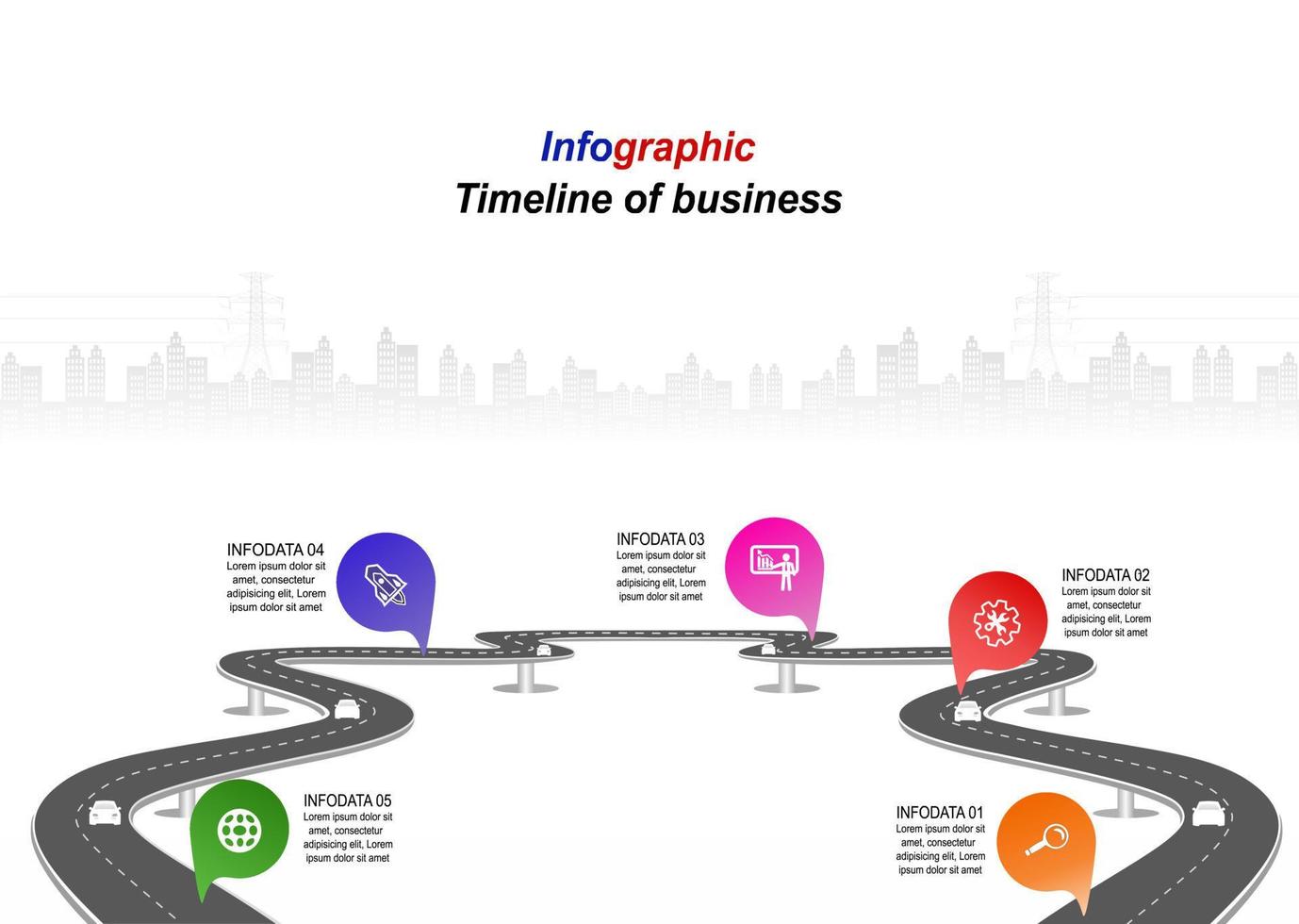 Infographic
Timeline of business

INFODATA 04
Lorem ipsum dolor sit amet, consectetur adipisicing elit, Lorem ipsum dolor sit amet

INFODATA 03
Lorem ipsum dolor sit amet, consectetur adipisicing elit, Lorem ipsum dolor sit amet

INFODATA 02
Lorem ipsum dolor sit amet, consectetur adipisicing elit, Lorem ipsum dolor sit amet

INFODATA 05
Lorem ipsum dolor sit amet, consectetur adipisicing elit, Lorem ipsum dolor sit amet

INFODATA 01
Lorem ipsum dolor sit amet, consectetur adipisicing elit, Lorem ipsum dolor sit amet