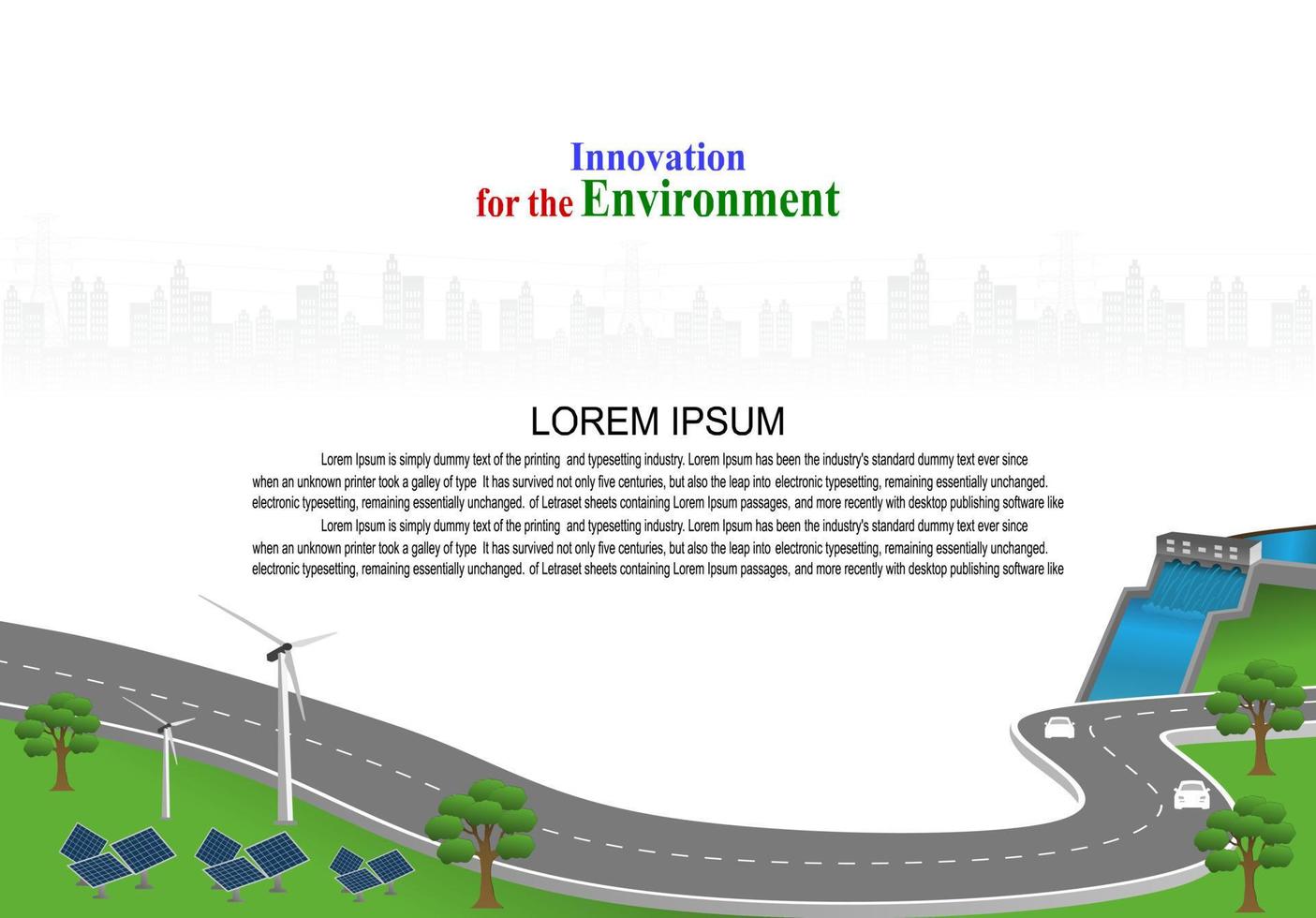 Innovation
for the Environment

LOREM IPSUM

Lorem Ipsum is simply dummy text of the printing and typesetting industry. Lorem Ipsum has been the industry's standard dummy text ever since when an unknown printer took a galley of type It has survived not only five centuries, but also the leap into electronic typesetting, remaining essentially unchanged. electronic typesetting, remaining essentially unchanged. of Letraset sheets containing Lorem Ipsum passages, and more recently with desktop publishing software like

Lorem Ipsum is simply dummy text of the printing and typesetting industry. Lorem Ipsum has been the industry's standard dummy text ever since when an unknown printer took a galley of type It has survived not only five centuries, but also the leap into electronic typesetting, remaining essentially unchanged. electronic typesetting, remaining essentially unchanged. of Letraset sheets containing Lorem Ipsum passages, and more recently with desktop publishing software like