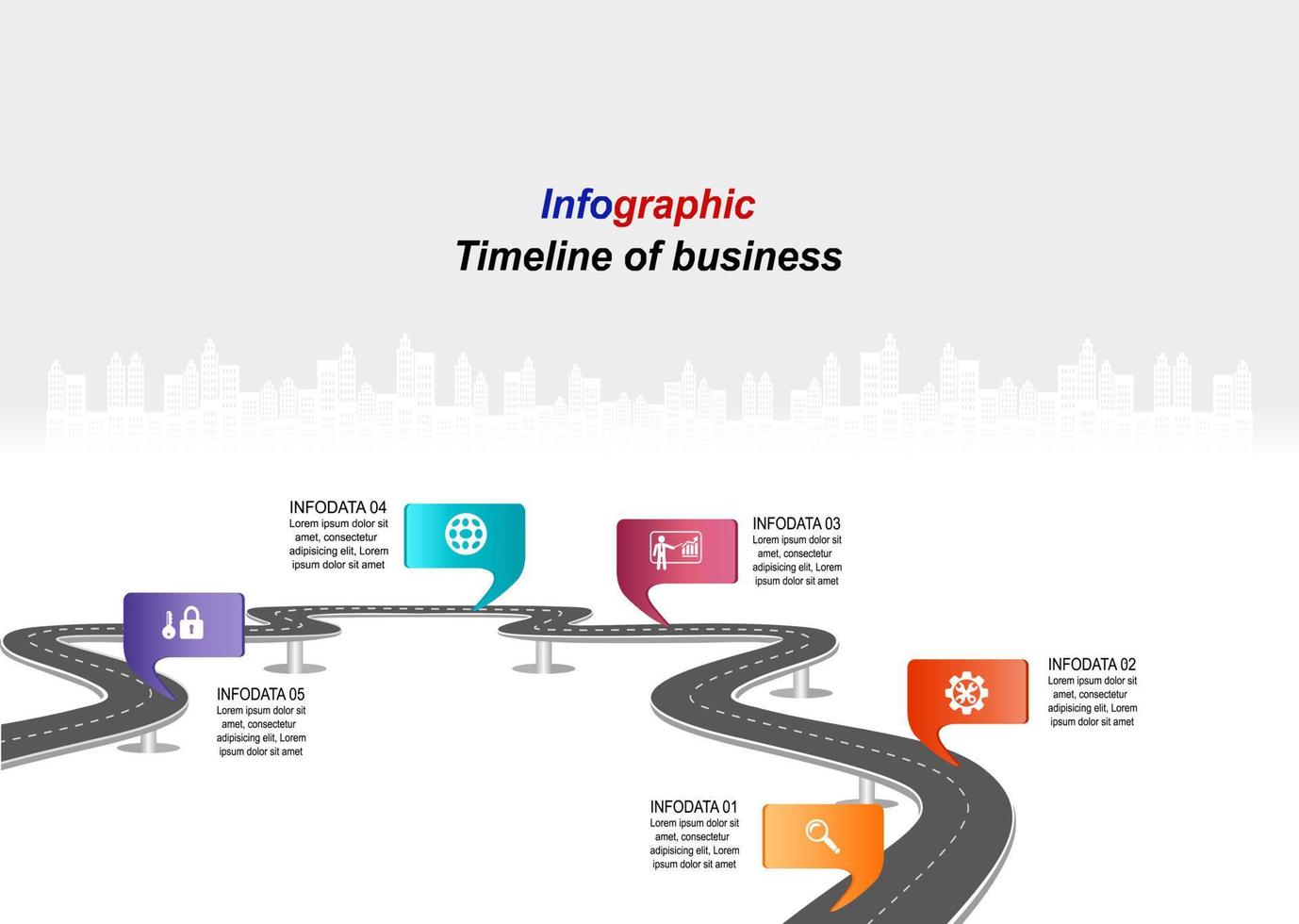 Infographic
Timeline of business

INFODATA 04
Lorem ipsum dolor sit amet, consectetur adipisicing elit, Lorem ipsum dolor sit amet

INFODATA 03
Lorem ipsum dolor sit amet, consectetur adipisicing elit, Lorem ipsum dolor sit amet

INFODATA 05
Lorem ipsum dolor sit amet, consectetur adipisicing elit, Lorem ipsum dolor sit amet

INFODATA 02
Lorem ipsum dolor sit amet, consectetur adipisicing elit, Lorem ipsum dolor sit amet

INFODATA 01
Lorem ipsum dolor sit amet, consectetur adipisicing elit, Lorem ipsum dolor sit amet