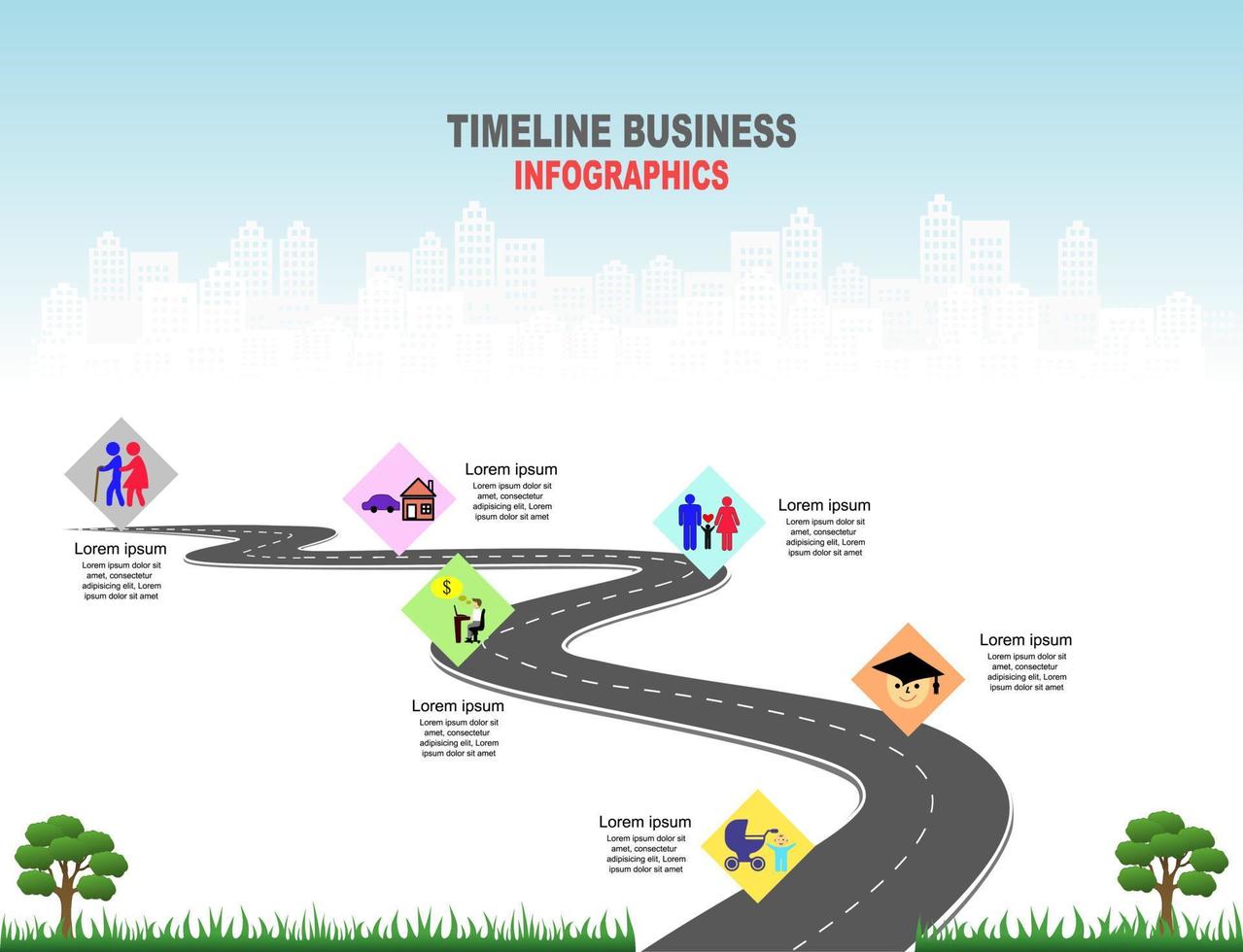 TIMELINE BUSINESS
INFOGRAPHICS

Lorem ipsum
Lorem ipsum dolor sit amet, consectetur adipisicing elit, Lorem ipsum dolor sit amet

Lorem ipsum
Lorem ipsum dolor sit amet, consectetur adipisicing elit, Lorem ipsum dolor sit amet

Lorem ipsum
Lorem ipsum dolor sit amet, consectetur adipisicing elit, Lorem ipsum dolor sit amet

$

Lorem ipsum
Lorem ipsum dolor sit amet, consectetur adipisicing elit, Lorem ipsum dolor sit amet

Lorem ipsum
Lorem ipsum dolor sit amet, consectetur adipisicing elit, Lorem ipsum dolor sit amet

Lorem ipsum
Lorem ipsum dolor sit amet, consectetur adipisicing elit, Lorem ipsum dolor sit amet