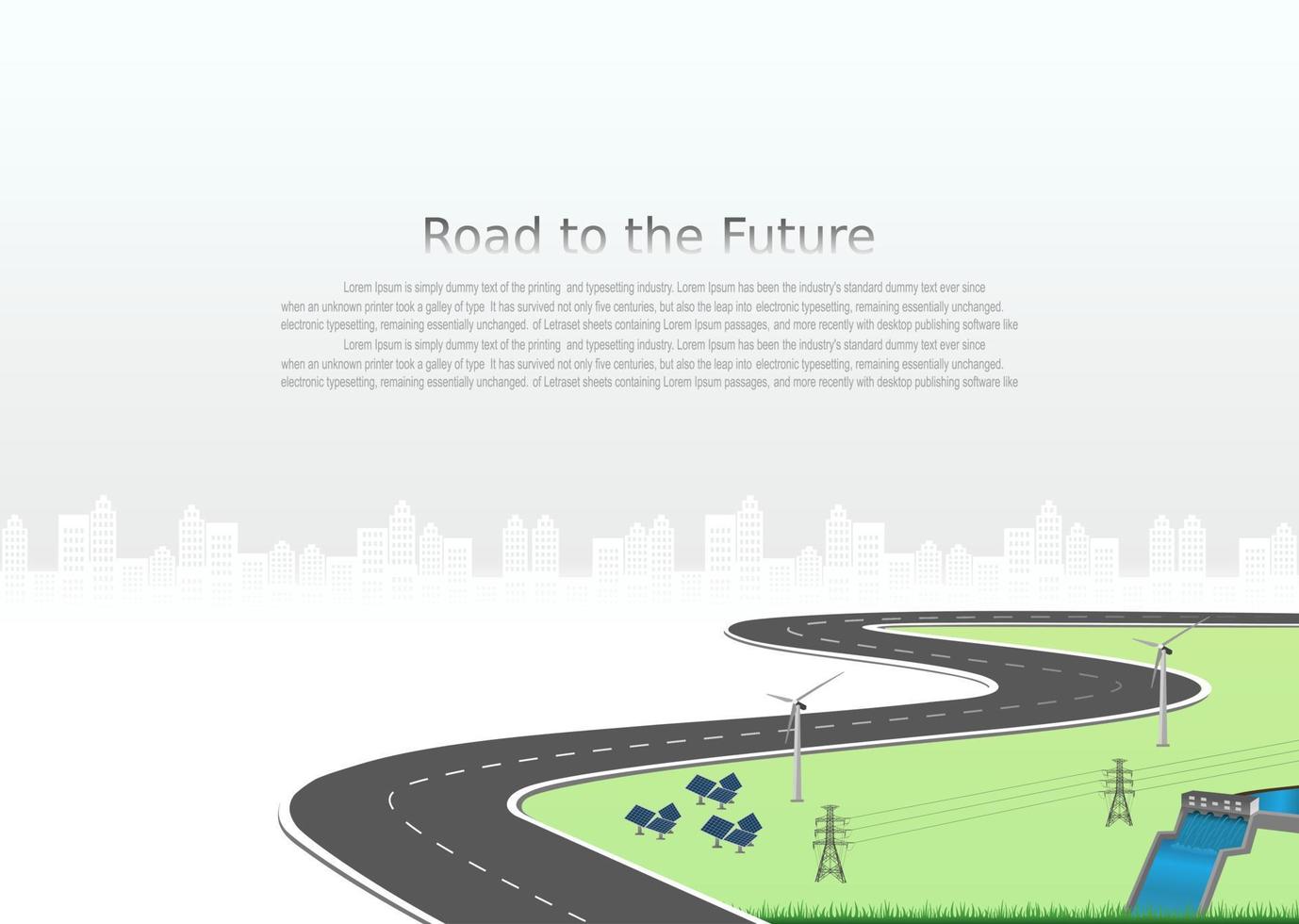 Road to the Future

Lorem Ipsum is simply dummy text of the printing and typesetting industry. Lorem Ipsum has been the industry's standard dummy text ever since when an unknown printer took a galley of type It has survived not only five centuries, but also the leap into electronic typesetting, remaining essentially unchanged. electronic typesetting, remaining essentially unchanged. of Letraset sheets containing Lorem Ipsum passages, and more recently with desktop publishing software like

Lorem Ipsum is simply dummy text of the printing and typesetting industry. Lorem Ipsum has been the industry's standard dummy text ever since when an unknown printer took a galley of type It has survived not only five centuries, but also the leap into electronic typesetting, remaining essentially unchanged. electronic typesetting, remaining essentially unchanged. of Letraset sheets containing Lorem Ipsum passages, and more recently with desktop publishing software like