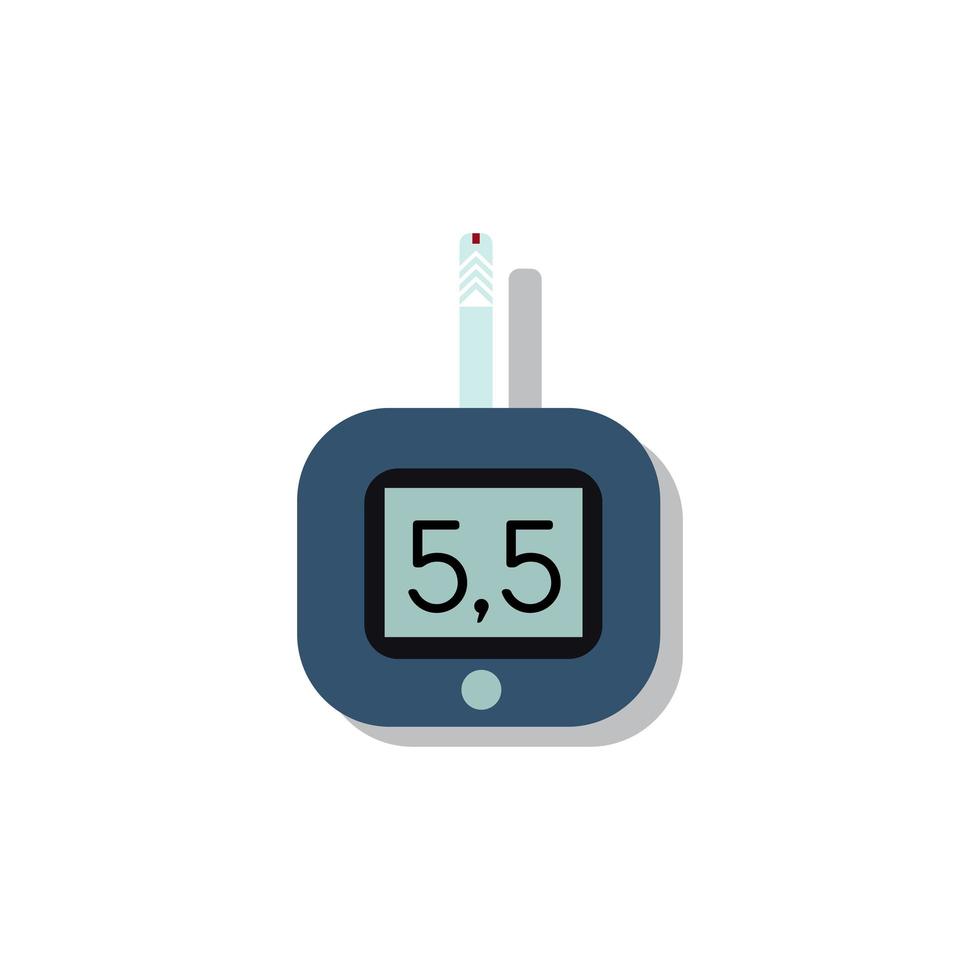 5,5