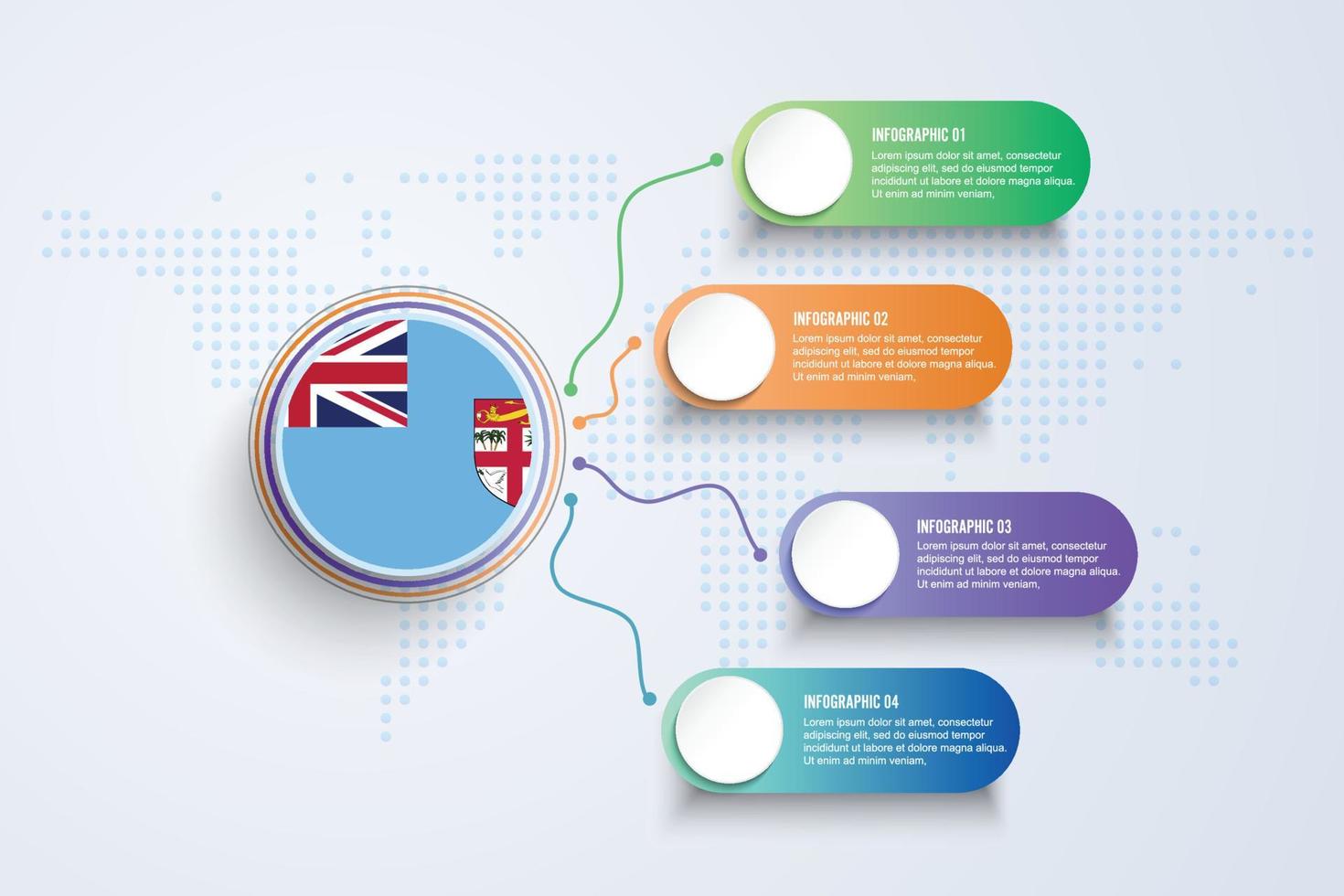 INFOGRAPHIC 01
Lorem ipsum dolor sit amet, consectetur adipiscing elit, sed do eiusmod tempor incididunt ut labore et dolore magna aliqua. Ut enim ad minim veniam,

INFOGRAPHIC 02
Lorem ipsum dolor sit amet, consectetur adipiscing elit, sed do eiusmod tempor incididunt ut labore et dolore magna aliqua. Ut enim ad minim veniam,

INFOGRAPHIC 03
Lorem ipsum dolor sit amet, consectetur adipiscing elit, sed do eiusmod tempor incididunt ut labore et dolore magna aliqua. Ut enim ad minim veniam,

INFOGRAPHIC 04
Lorem ipsum dolor sit amet, consectetur adipiscing elit, sed do eiusmod tempor incididunt ut labore et dolore magna aliqua. Ut enim ad minim veniam,