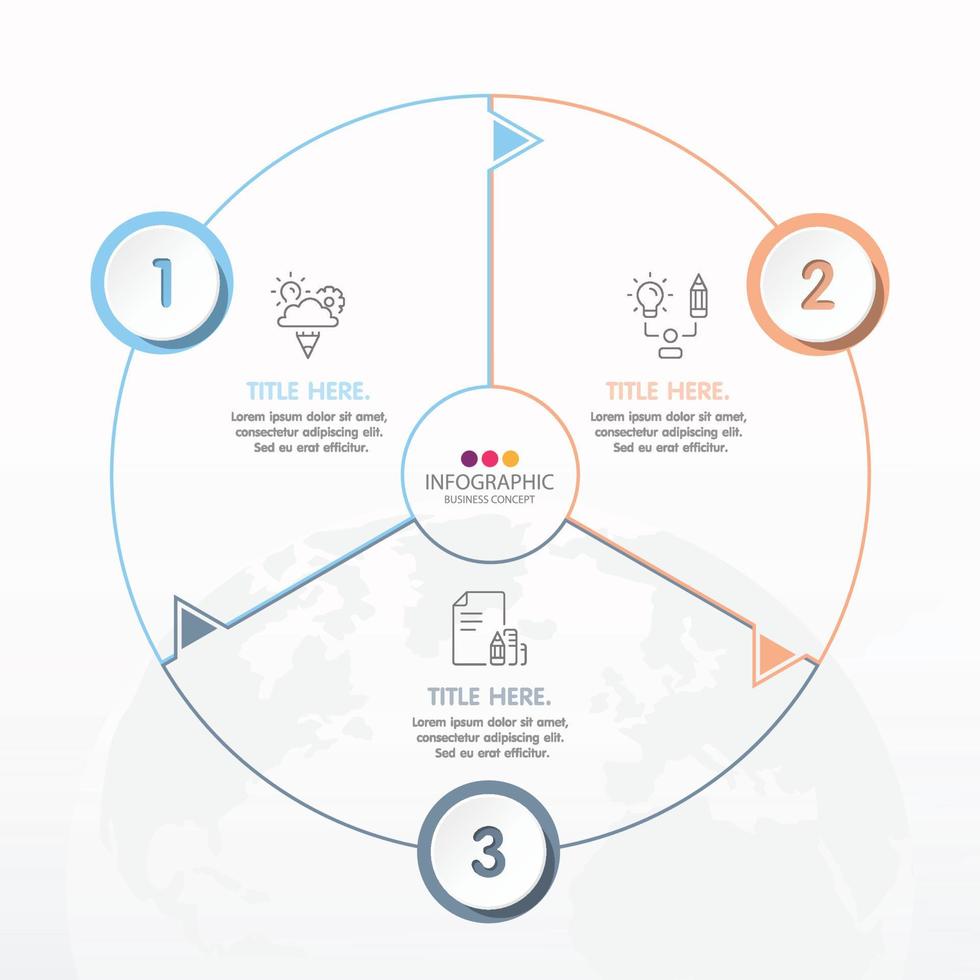 1

TITLE HERE.
Lorem ipsum dolor sit amet, consectetur adipiscing elit. Sed eu erat efficitur.

2

TITLE HERE.
Lorem ipsum dolor sit amet, consectetur adipiscing elit. Sed eu erat efficitur.

INFOGRAPHIC
BUSINESS CONCEPT

TITLE HERE.
Lorem ipsum dolor sit amet, consectetur adipiscing elit. Sed eu erat efficitur.

3